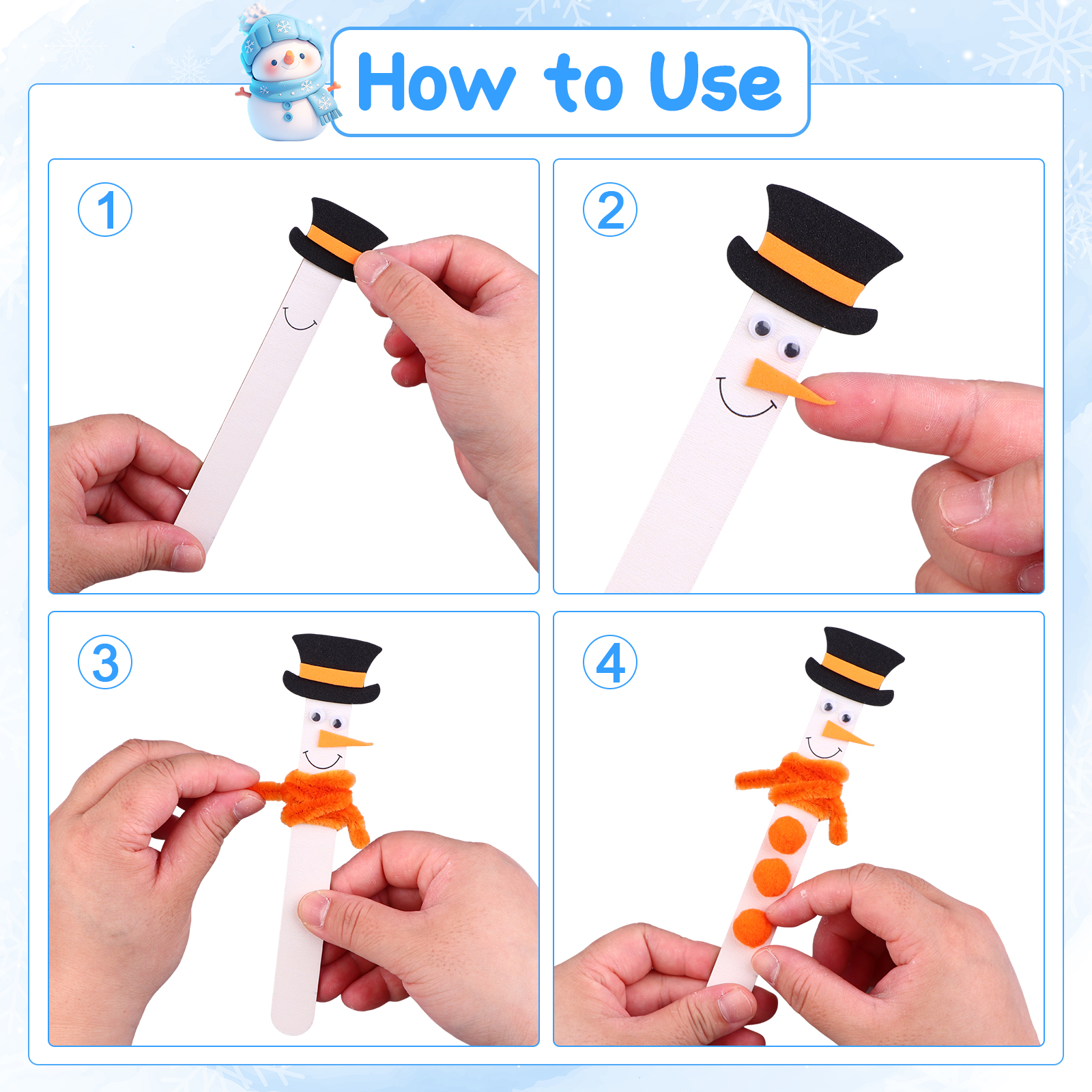 How to Use

1

2

3

4