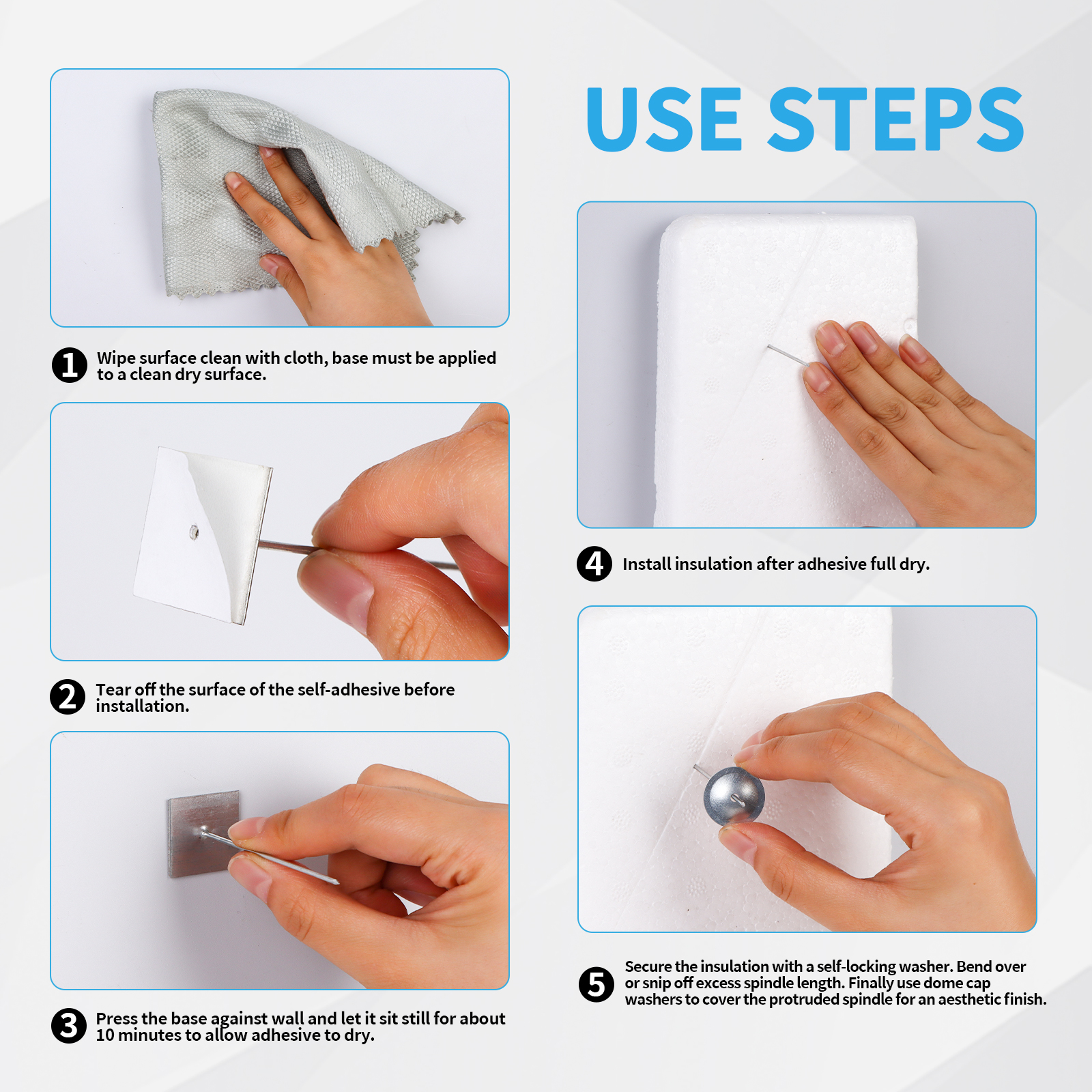 USE STEPS

1 Wipe surface clean with cloth, base must be applied to a clean dry surface.

2 Tear off the surface of the self-adhesive before installation.

3 Press the base against wall and let it sit still for about 10 minutes to allow adhesive to dry.

4 Install insulation after adhesive full dry.

5 Secure the insulation with a self-locking washer. Bend over or snip off excess spindle length. Finally use dome cap washers to cover the protruded spindle for an aesthetic finish.