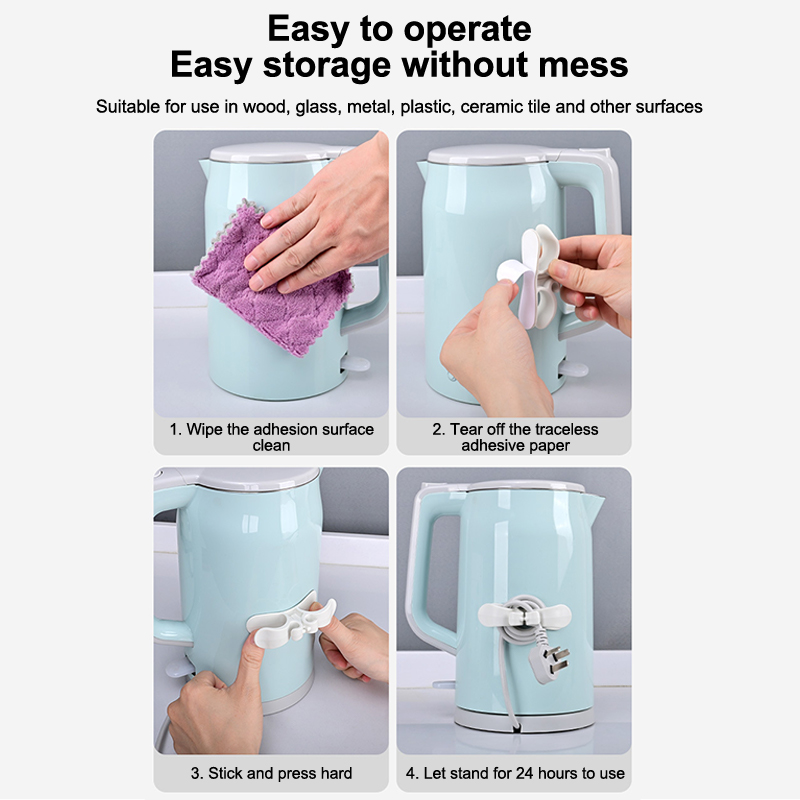 Easy to operate
Easy storage without mess

Suitable for use in wood, glass, metal, plastic, ceramic tile and other surfaces

1. Wipe the adhesion surface clean

2. Tear off the traceless adhesive paper

3. Stick and press hard

4. Let stand for 24 hours to use