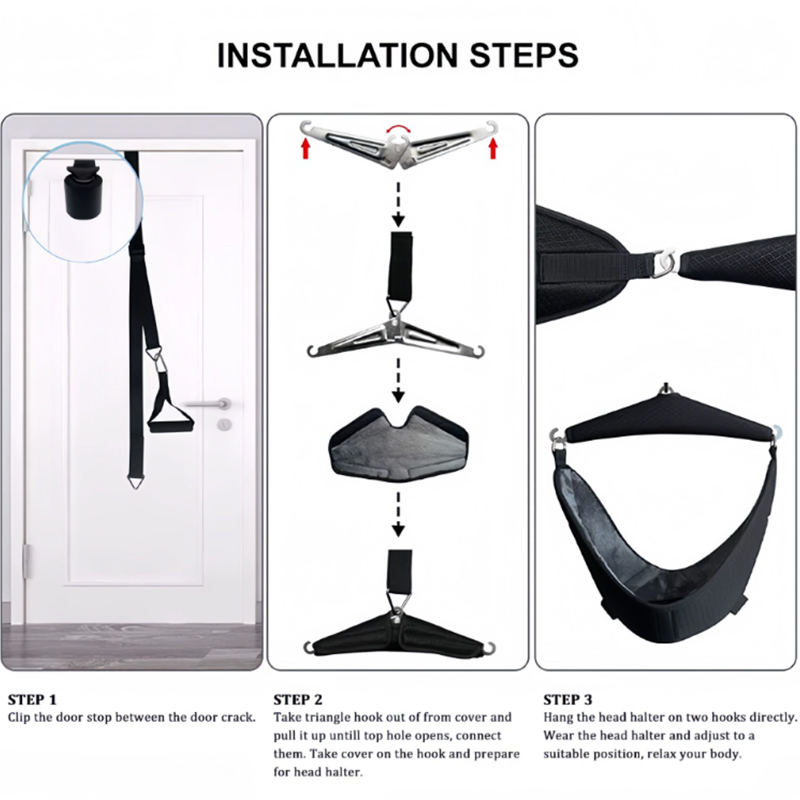 INSTALLATION STEPS

STEP 1
Clip the door stop between the door crack.

STEP 2
Take triangle hook out of from cover and pull it up untill top hole opens, connect them. Take cover on the hook and prepare for head halter.

STEP 3
Hang the head halter on two hooks directly. Wear the head halter and adjust to a suitable position, relax your body.