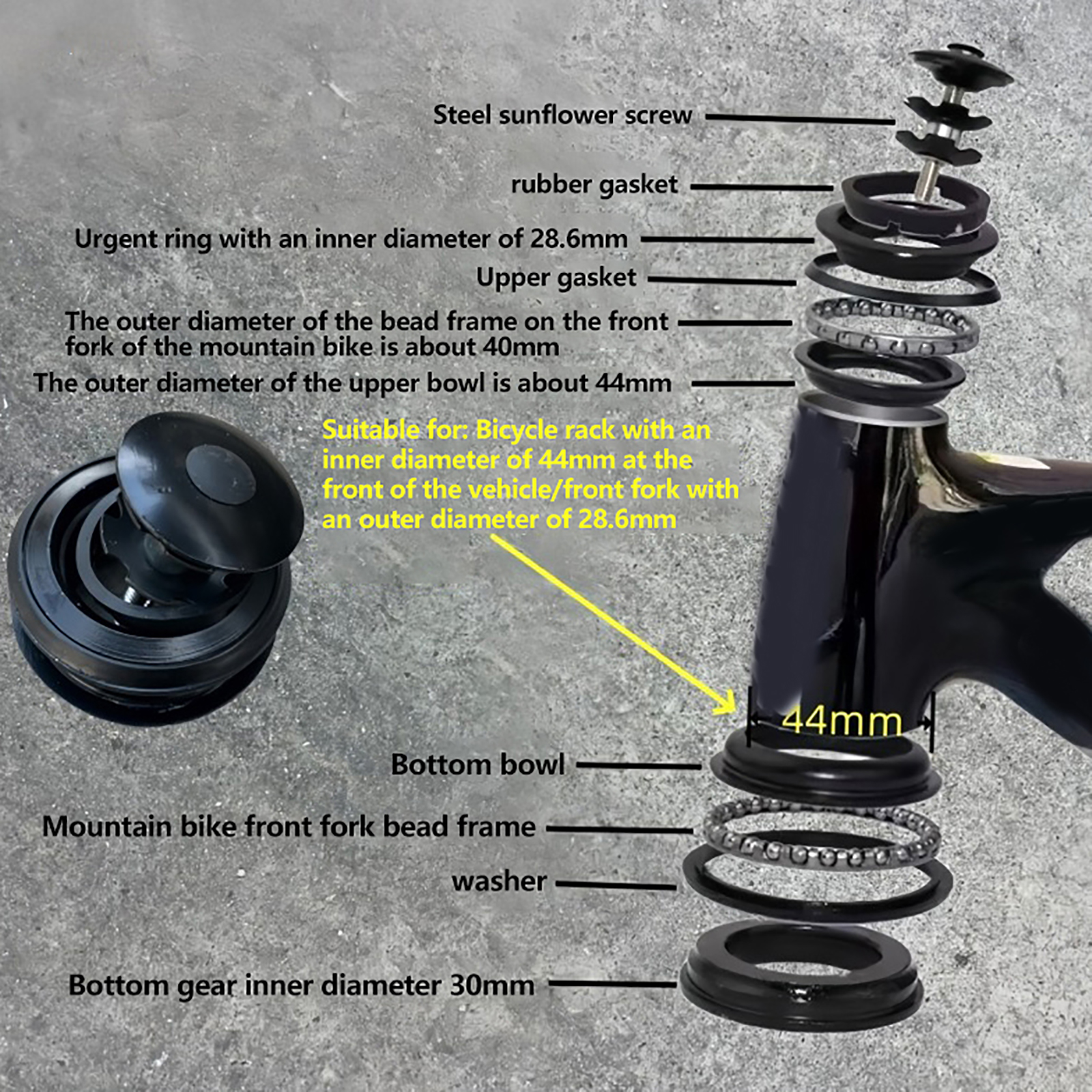 Steel sunflower screw

rubber gasket

Urgent ring with an inner diameter of 28.6mm

Upper gasket

The outer diameter of the bead frame on the front fork of the mountain bike is about 40mm

The outer diameter of the upper bowl is about 44mm

Suitable for: Bicycle rack with an inner diameter of 44mm at the front of the vehicle/front fork with an outer diameter of 28.6mm

44mm

Bottom bowl

Mountain bike front fork bead frame

washer

Bottom gear inner diameter 30mm