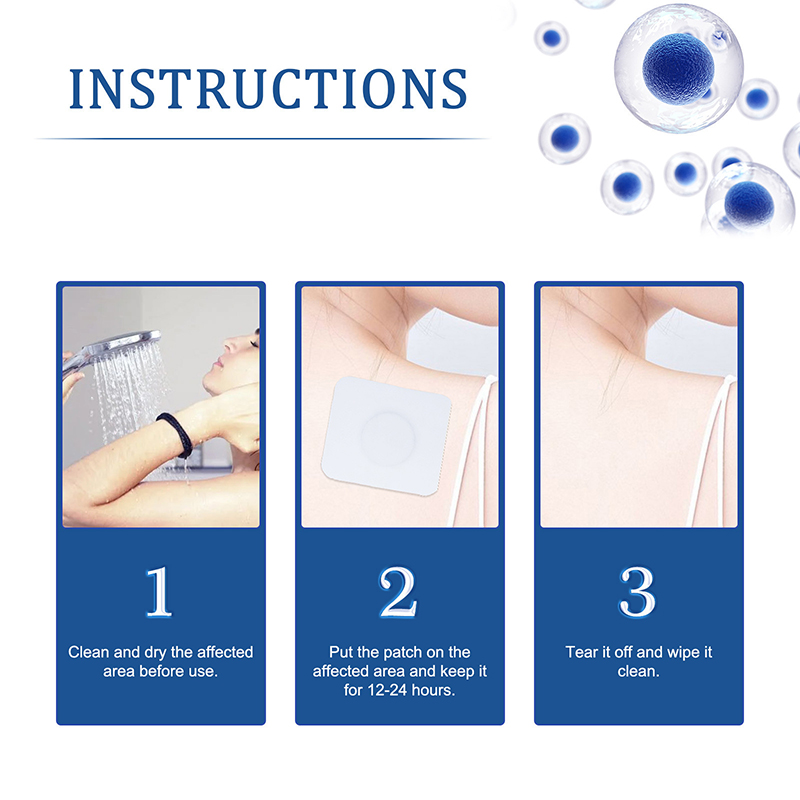 INSTRUCTIONS

1

Clean and dry the affected area before use.

2

Put the patch on the affected area and keep it for 12-24 hours.

3

Tear it off and wipe it clean.