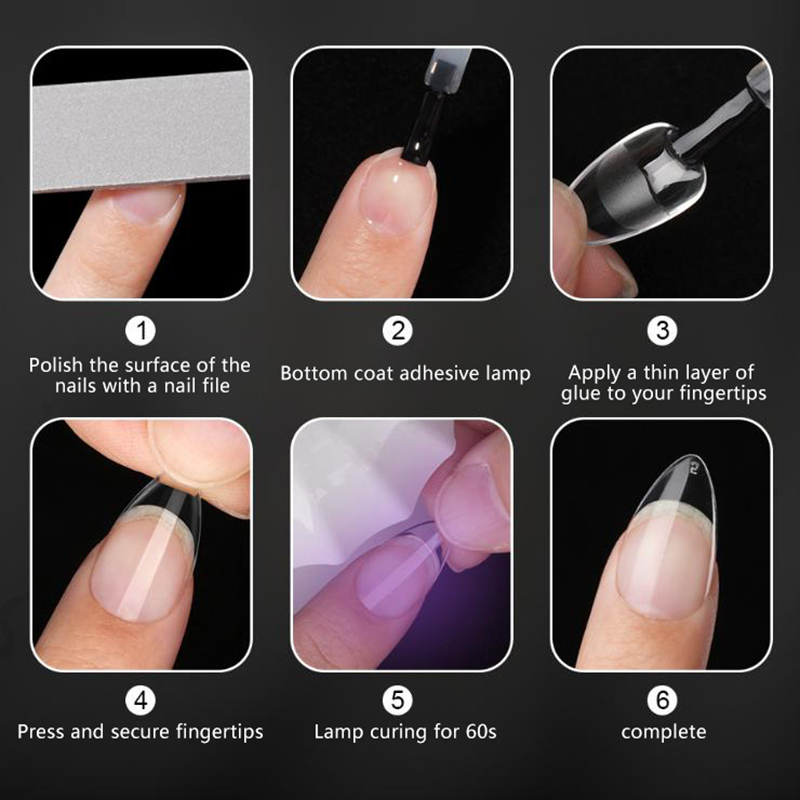 1
Polish the surface of the nails with a nail file

2
Bottom coat adhesive lamp

3
Apply a thin layer of glue to your fingertips

4
Press and secure fingertips

5
Lamp curing for 60s

6
complete