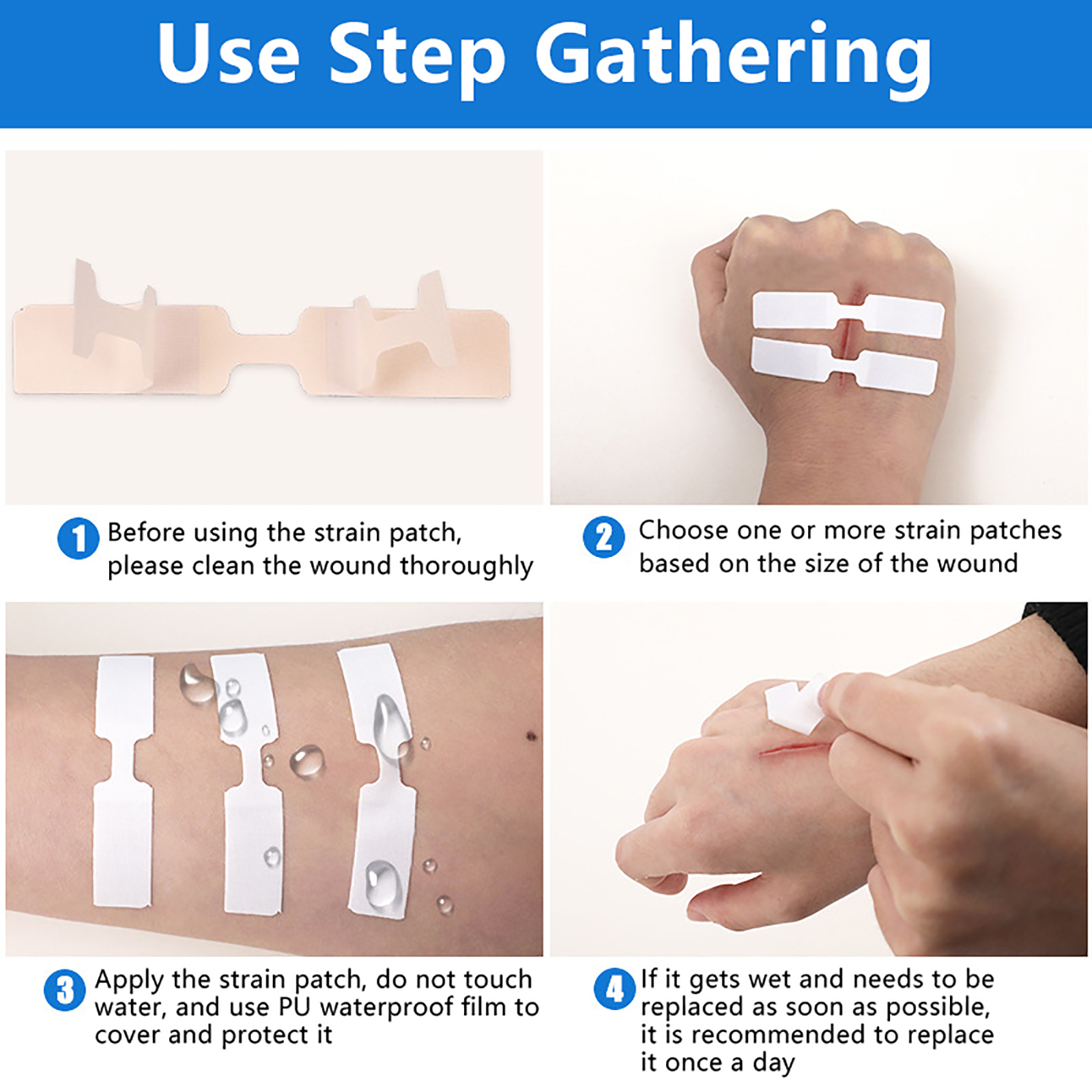 Use Step Gathering

1 Before using the strain patch, please clean the wound thoroughly

2 Choose one or more strain patches based on the size of the wound

3 Apply the strain patch, do not touch water, and use PU waterproof film to cover and protect it

4 If it gets wet and needs to be replaced as soon as possible, it is recommended to replace it once a day