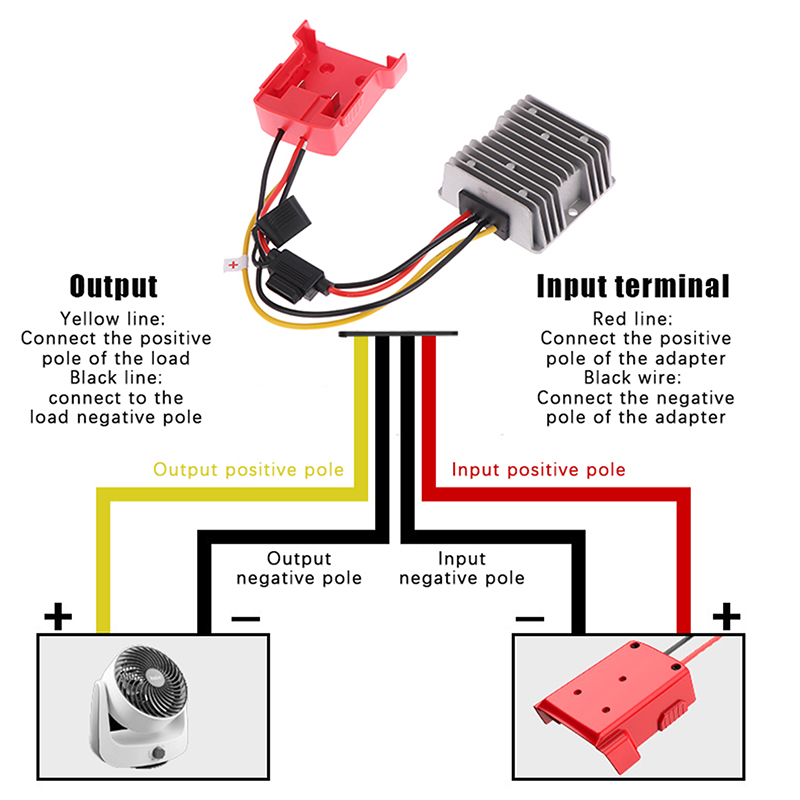 +

Output

Yellow line:
Connect the positive pole of the load
Black line:
connect to the load negative pole

Input terminal

Red line:
Connect the positive pole of the adapter
Black wire:
Connect the negative pole of the adapter

Output positive pole

Input positive pole

Output negative pole

Input negative pole

+ −

− +