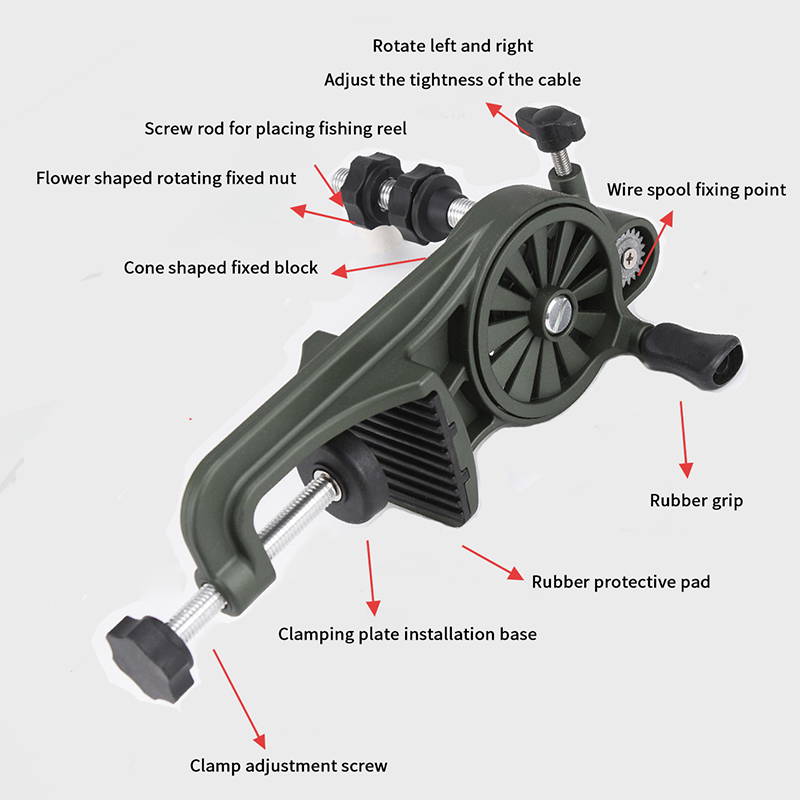 Rotate left and right
Adjust the tightness of the cable

Screw rod for placing fishing reel

Flower shaped rotating fixed nut

Wire spool fixing point

Cone shaped fixed block

Rubber grip

Rubber protective pad

Clamping plate installation base

Clamp adjustment screw