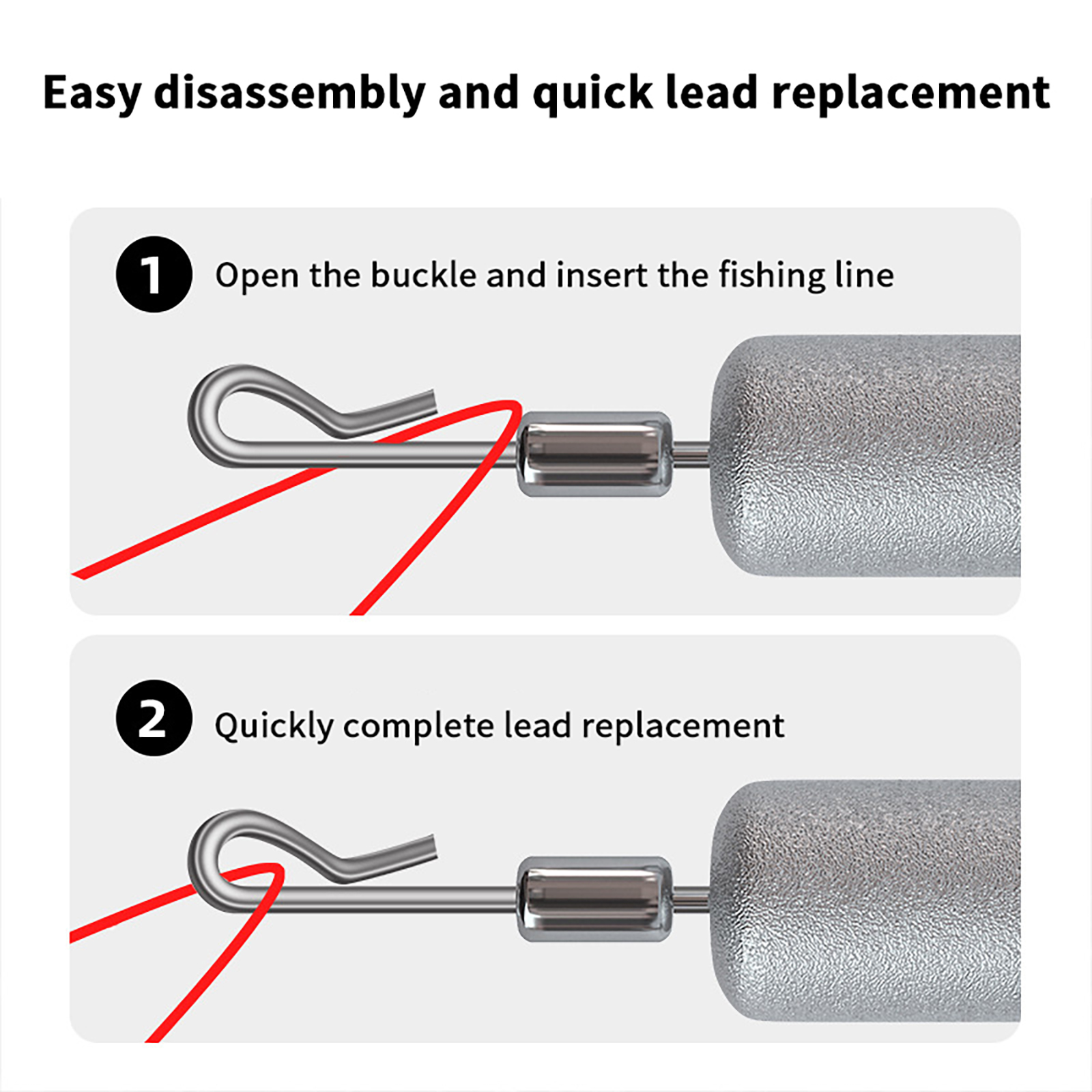 Easy disassembly and quick lead replacement

1 Open the buckle and insert the fishing line

2 Quickly complete lead replacement