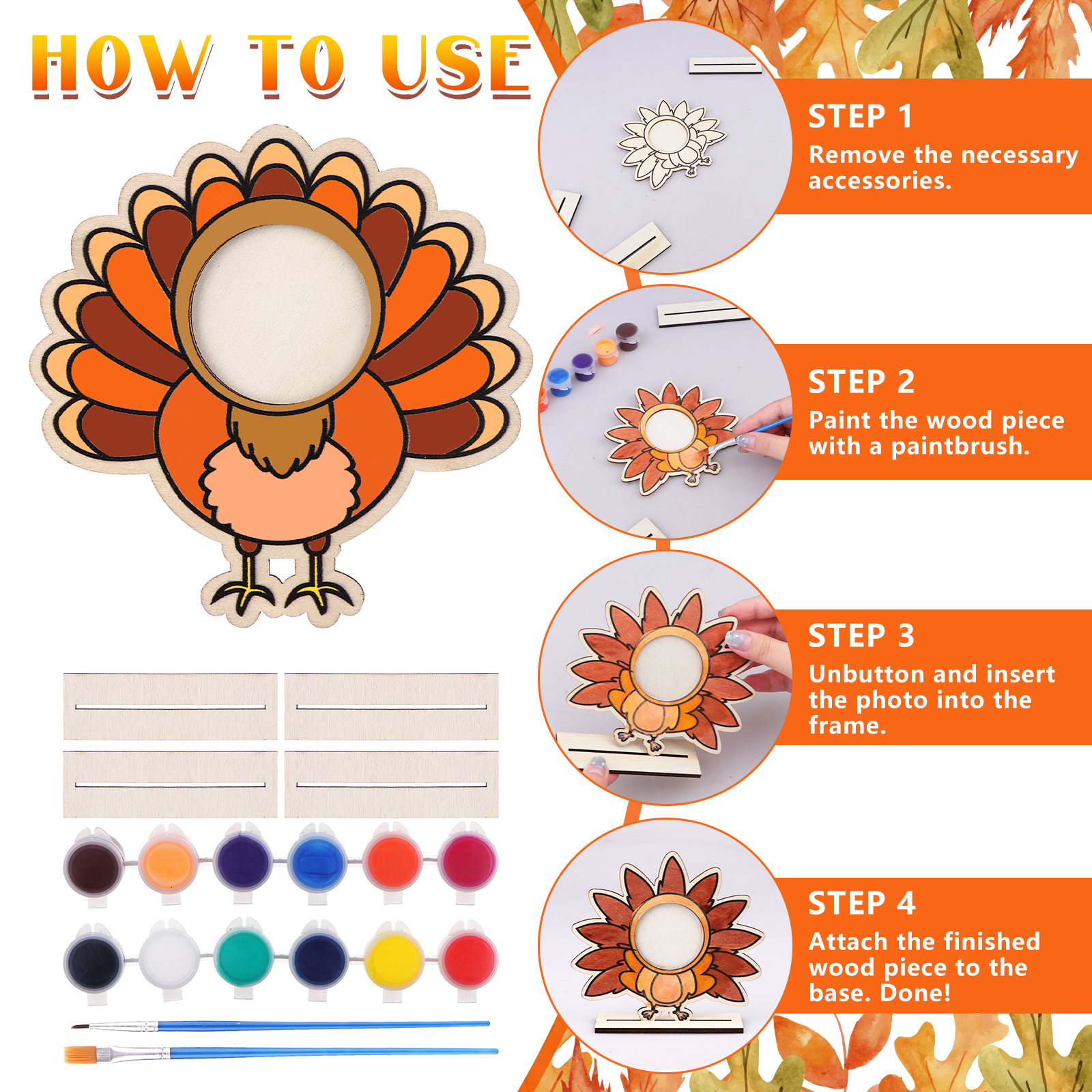 HOW TO USE

STEP 1
Remove the necessary accessories.

STEP 2
Paint the wood piece with a paintbrush.

STEP 3
Unbutton and insert the photo into the frame.

STEP 4
Attach the finished wood piece to the base. Done!