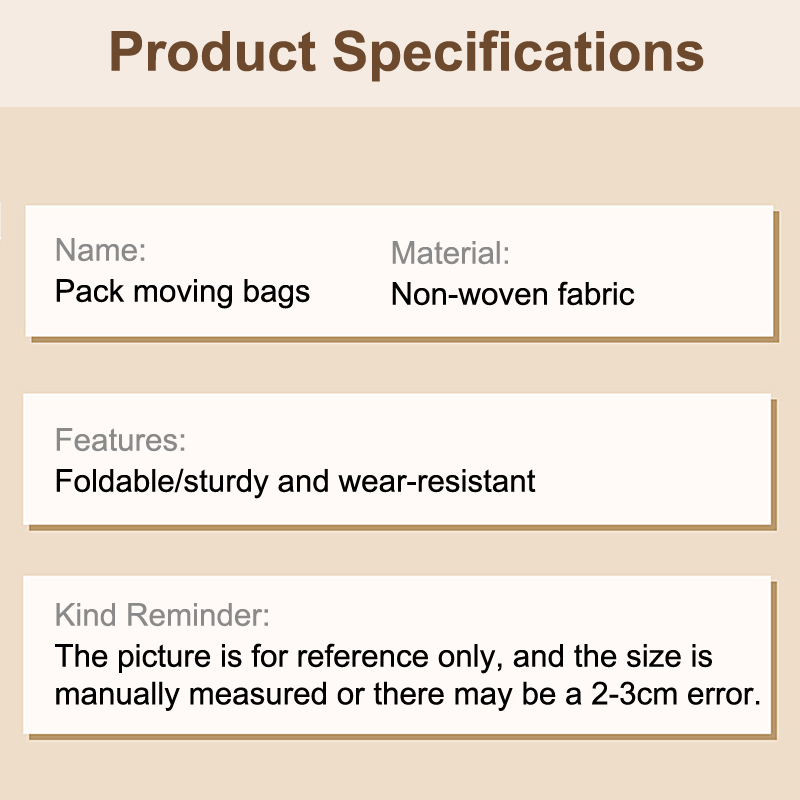 Product Specifications

Name:
Pack moving bags

Material:
Non-woven fabric

Features:
Foldable/sturdy and wear-resistant

Kind Reminder:
The picture is for reference only, and the size is manually measured or there may be a 2-3cm error.