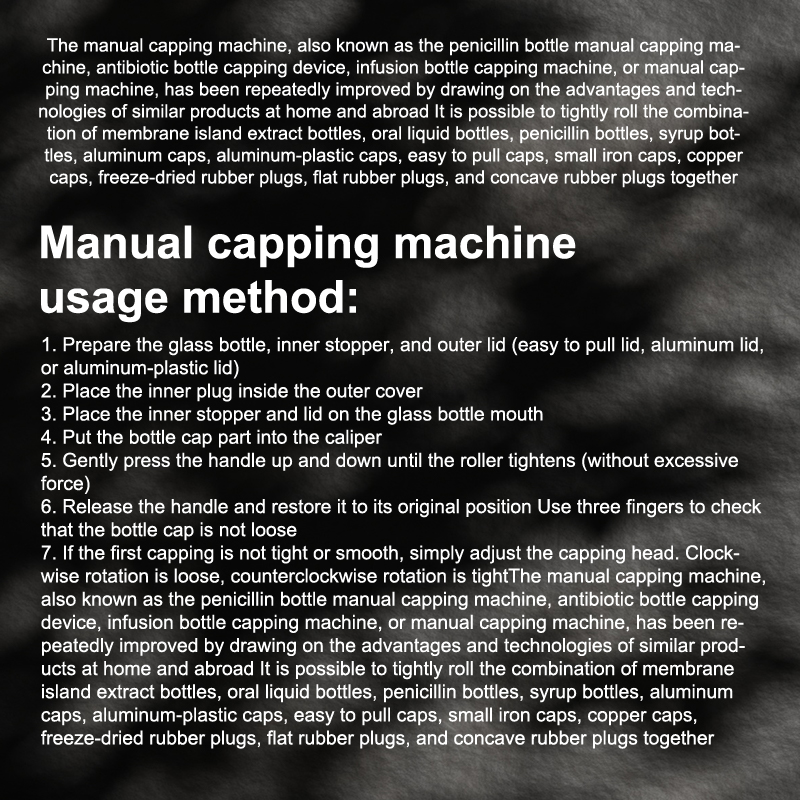 The manual capping machine, also known as the penicillin bottle manual capping machine, antibiotic bottle capping device, infusion bottle capping machine, or manual capping machine, has been repeatedly improved by drawing on the advantages and technologies of similar products at home and abroad It is possible to tightly roll the combination of membrane island extract bottles, oral liquid bottles, penicillin bottles, syrup bottles, aluminum caps, aluminum-plastic caps, easy to pull caps, small iron caps, copper caps, freeze-dried rubber plugs, flat rubber plugs, and concave rubber plugs together

Manual capping machine usage method:

1. Prepare the glass bottle, inner stopper, and outer lid (easy to pull lid, aluminum lid, or aluminum-plastic lid)
2. Place the inner plug inside the outer cover
3. Place the inner stopper and lid on the glass bottle mouth
4. Put the bottle cap part into the caliper
5. Gently press the handle up and down until the roller tightens (without excessive force)
6. Release the handle and restore it to its original position Use three fingers to check that the bottle cap is not loose
7. If the first capping is not tight or smooth, simply adjust the capping head. Clockwise rotation is loose, counterclockwise rotation is tightThe manual capping machine, also known as the penicillin bottle manual capping machine, antibiotic bottle capping device, infusion bottle capping machine, or manual capping machine, has been repeatedly improved by drawing on the advantages and technologies of similar products at home and abroad It is possible to tightly roll the combination of membrane island extract bottles, oral liquid bottles, penicillin bottles, syrup bottles, aluminum caps, aluminum-plastic caps, easy to pull caps, small iron caps, copper caps, freeze-dried rubber plugs, flat rubber plugs, and concave rubber plugs together