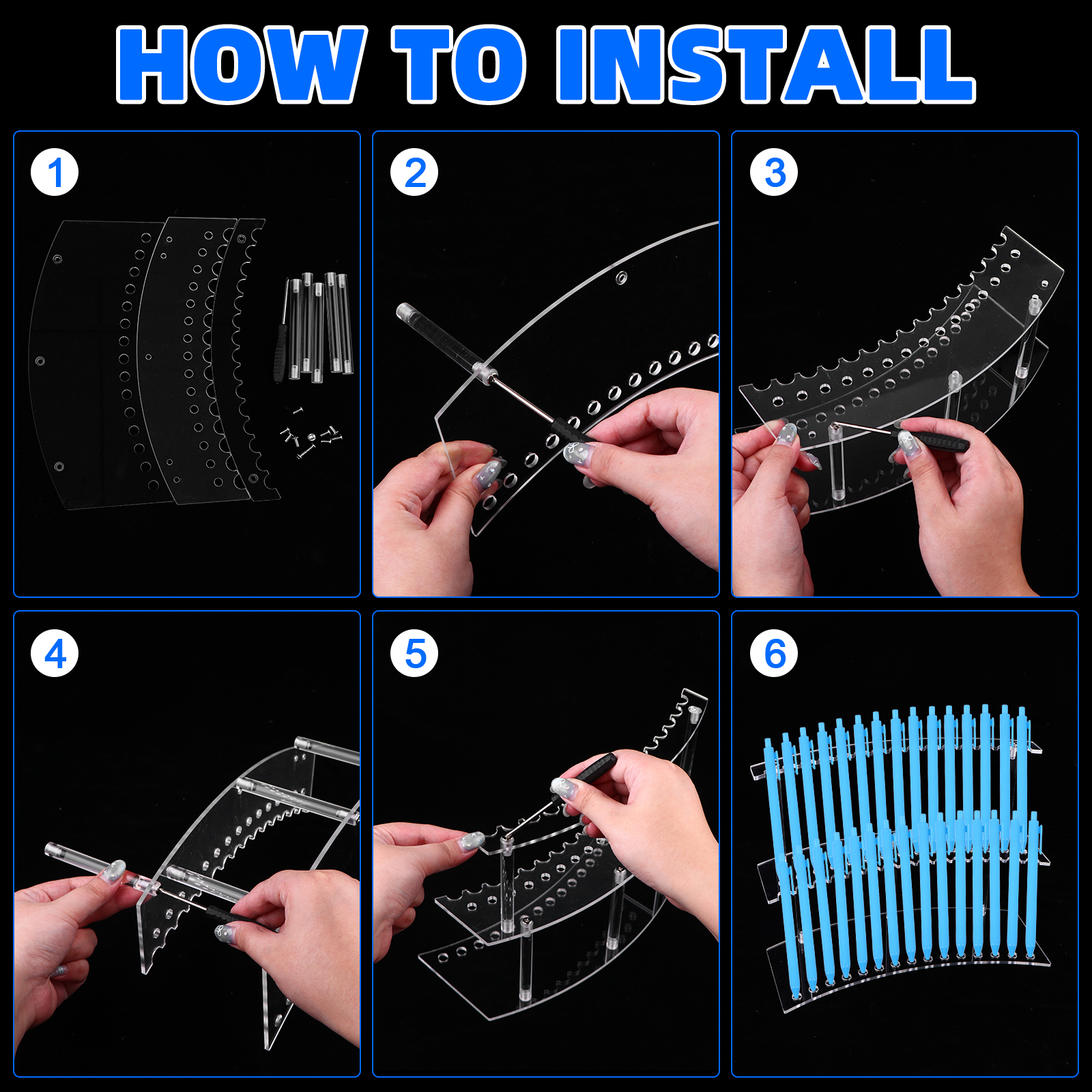 HOW TO INSTALL

1

2

3

4

5

6