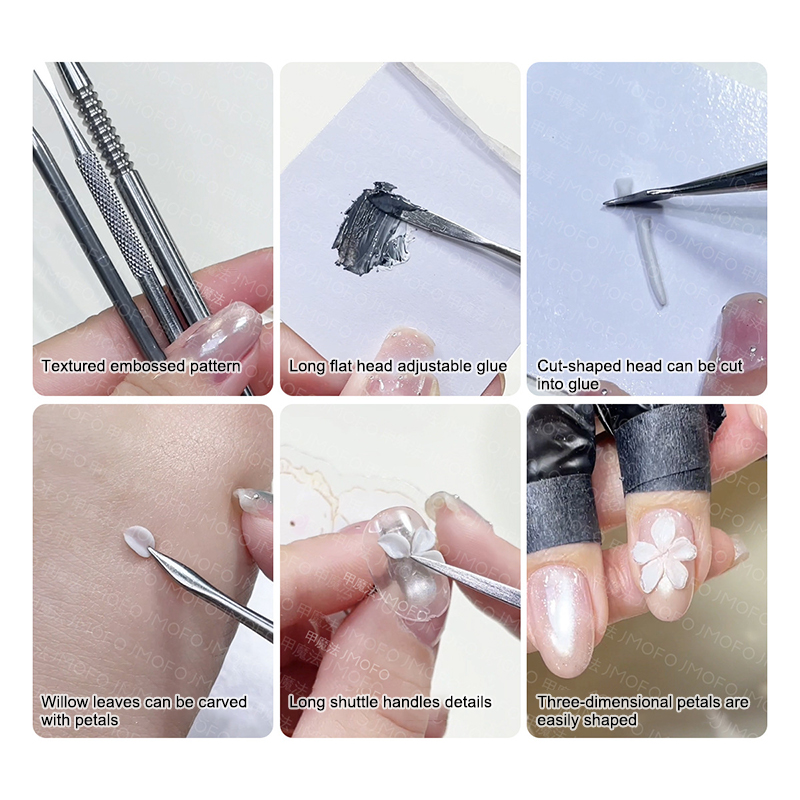 Textured embossed pattern

Long flat head adjustable glue

Cut-shaped head can be cut into glue

Willow leaves can be carved with petals

Long shuttle handles details

Three-dimensional petals are easily shaped

甲魔法 JMOFO