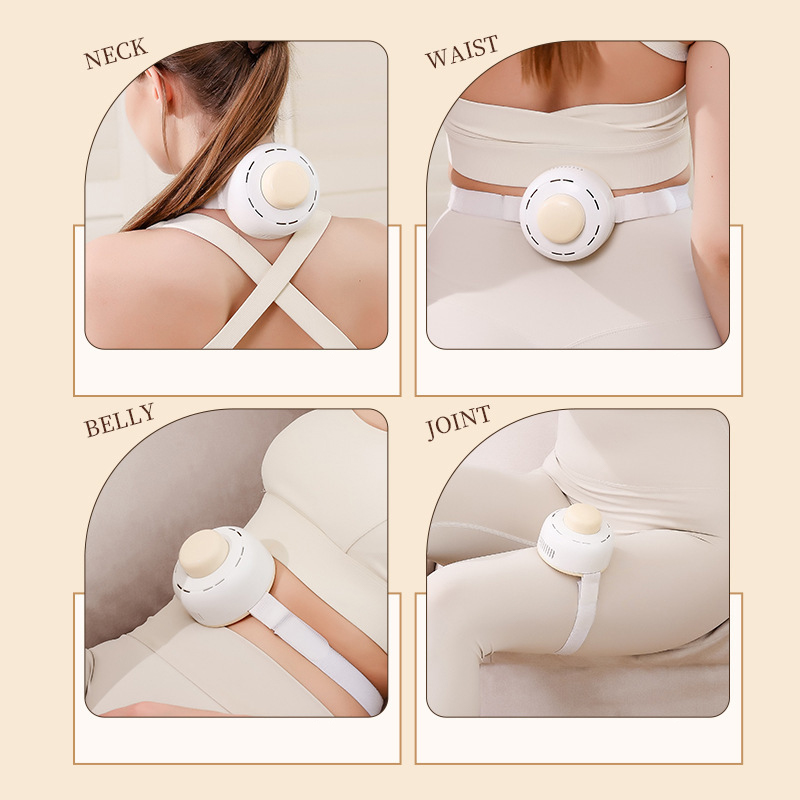 NECK

WAIST

BELLY

JOINT