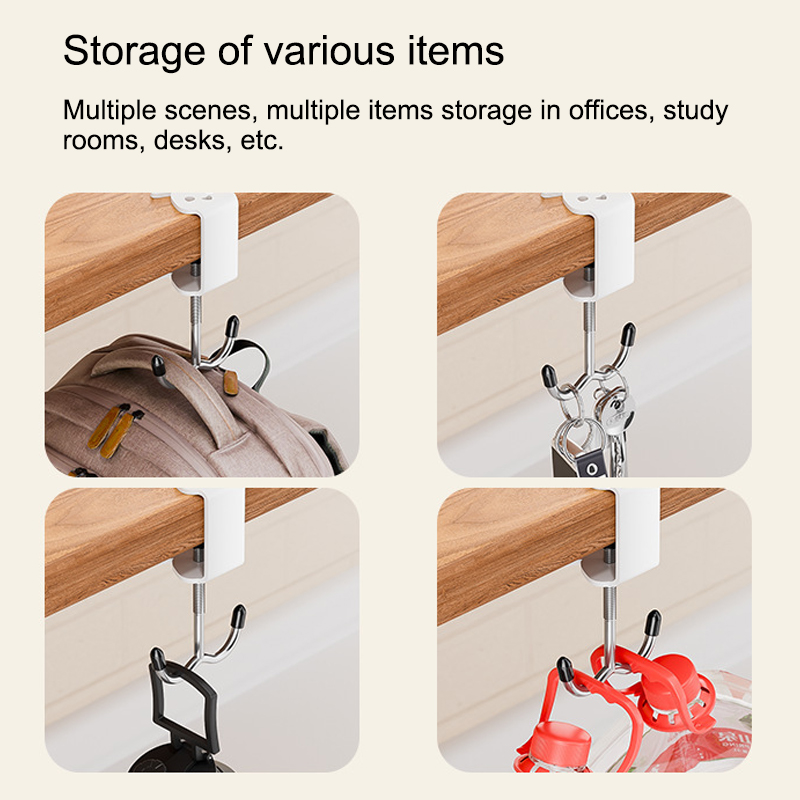 Storage of various items

Multiple scenes, multiple items storage in offices, study rooms, desks, etc.