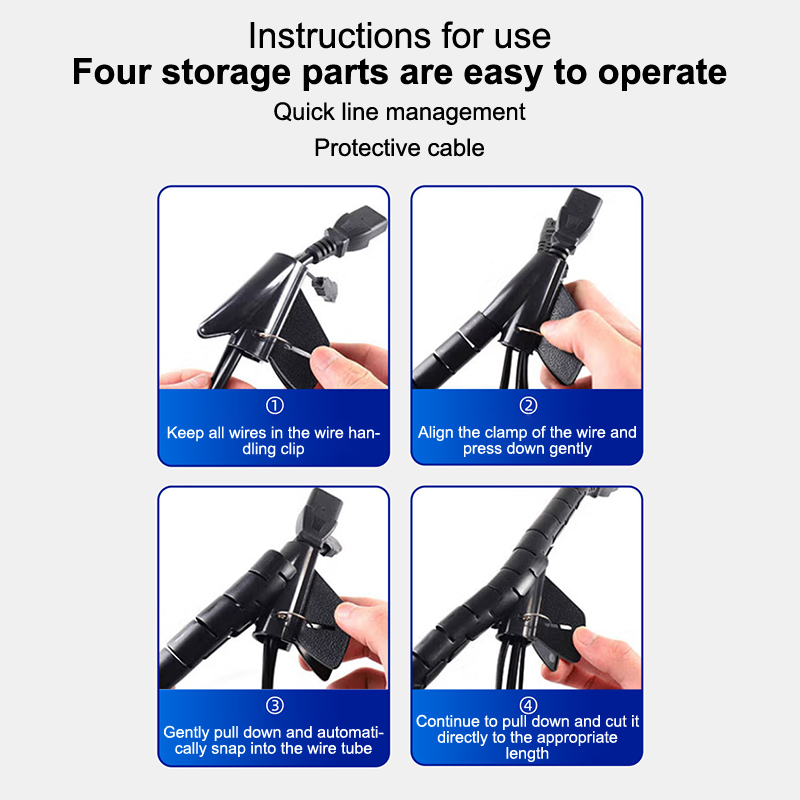 Instructions for use
Four storage parts are easy to operate
Quick line management
Protective cable

①
Keep all wires in the wire handling clip

②
Align the clamp of the wire and press down gently

③
Gently pull down and automatically snap into the wire tube

④
Continue to pull down and cut it directly to the appropriate length