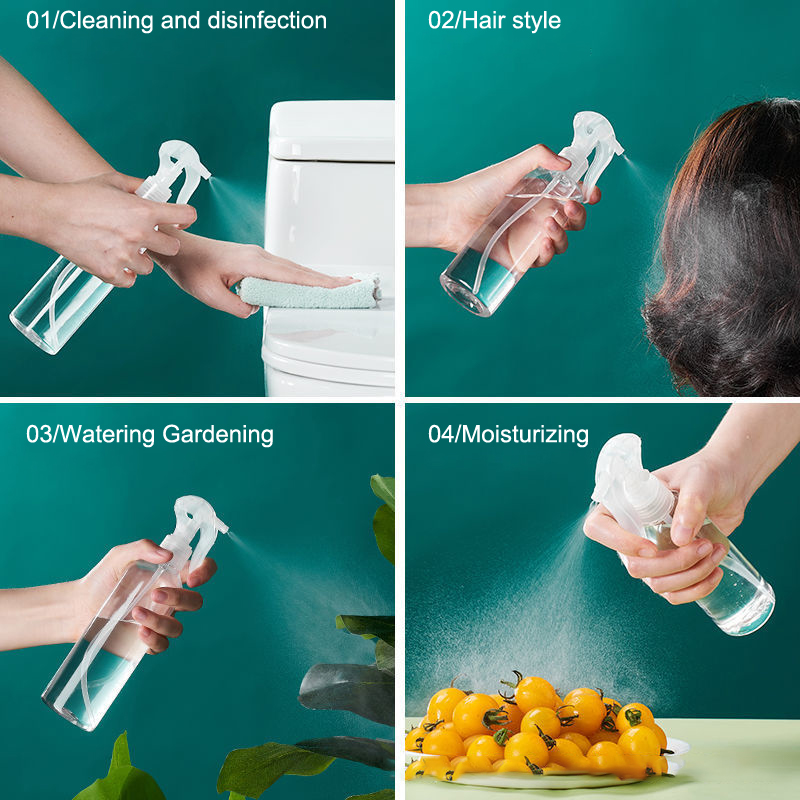 01/Cleaning and disinfection

02/Hair style

03/Watering Gardening

04/Moisturizing