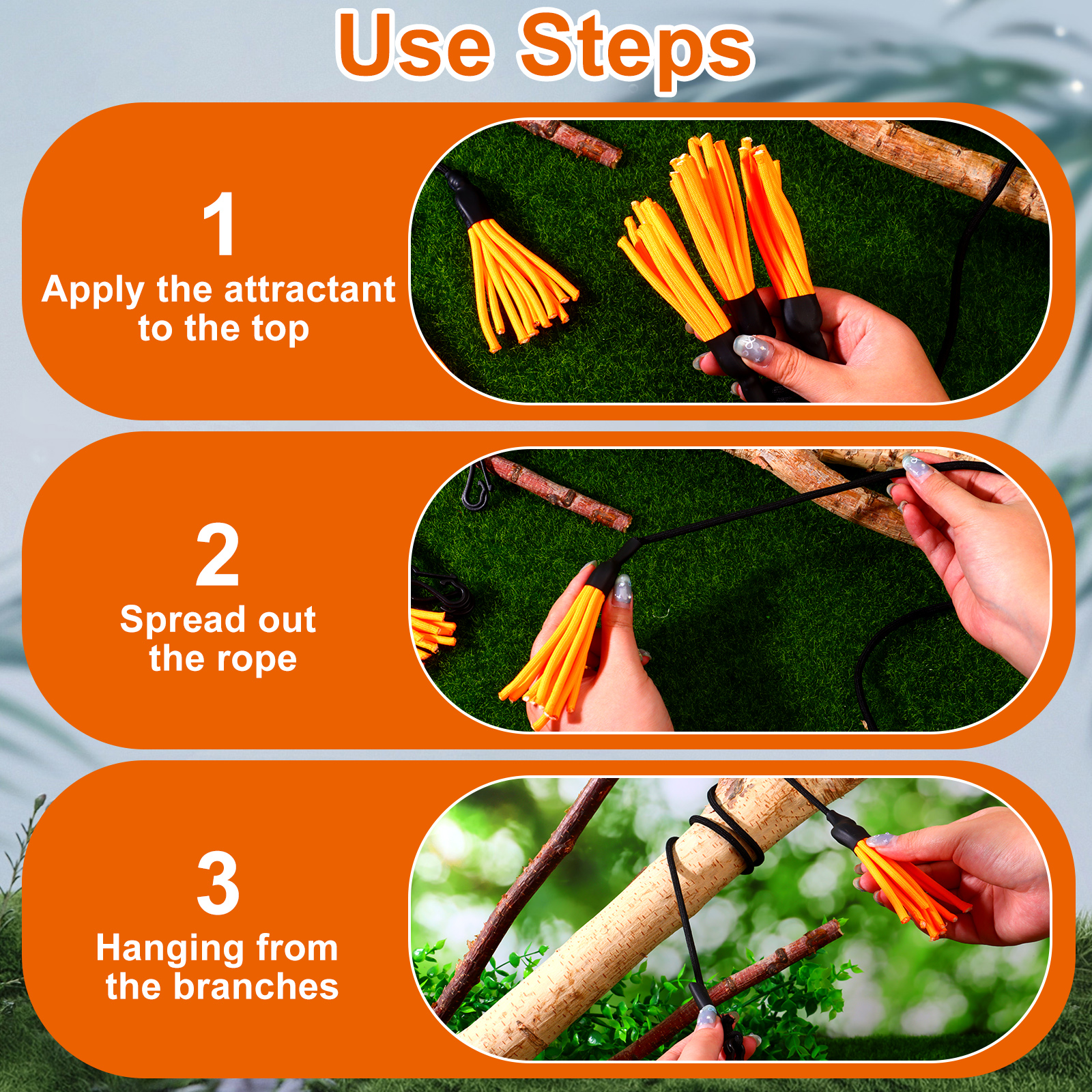 Use Steps

1
Apply the attractant to the top

2
Spread out the rope

3
Hanging from the branches