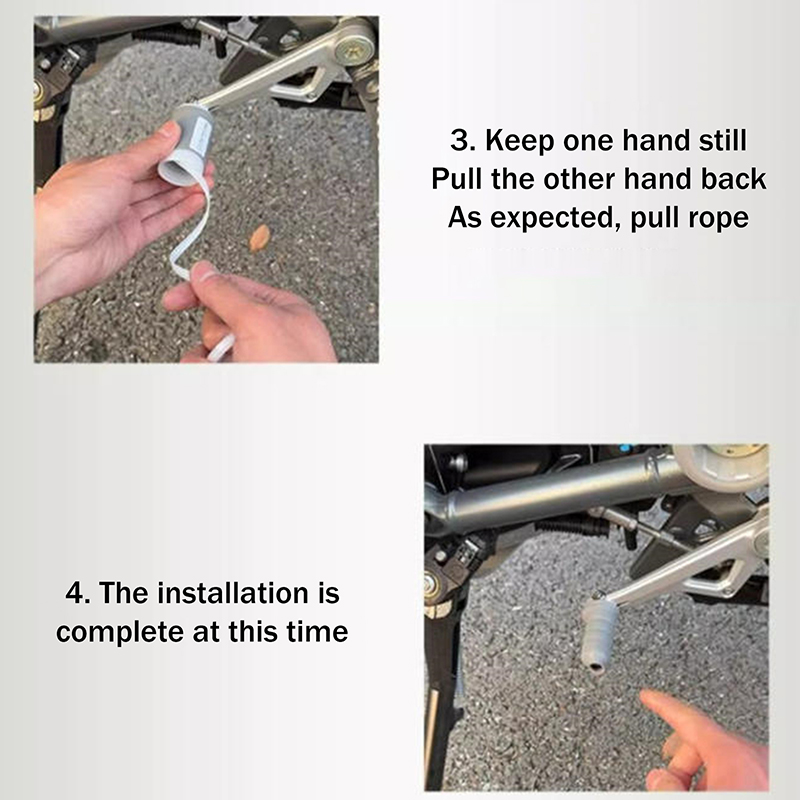 3. Keep one hand still
Pull the other hand back
As expected, pull rope

4. The installation is
complete at this time