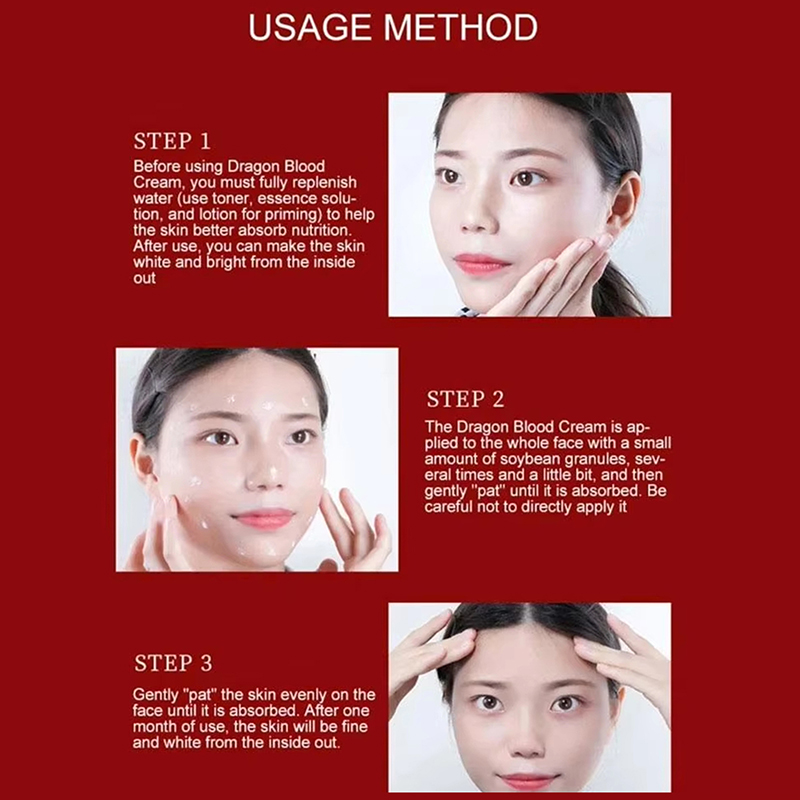 USAGE METHOD

STEP 1
Before using Dragon Blood Cream, you must fully replenish water (use toner, essence solution, and lotion for priming) to help the skin better absorb nutrition. After use, you can make the skin white and bright from the inside out

STEP 2
The Dragon Blood Cream is applied to the whole face with a small amount of soybean granules, several times and a little bit, and then gently "pat" until it is absorbed. Be careful not to directly apply it

STEP 3
Gently "pat" the skin evenly on the face until it is absorbed. After one month of use, the skin will be fine and white from the inside out.