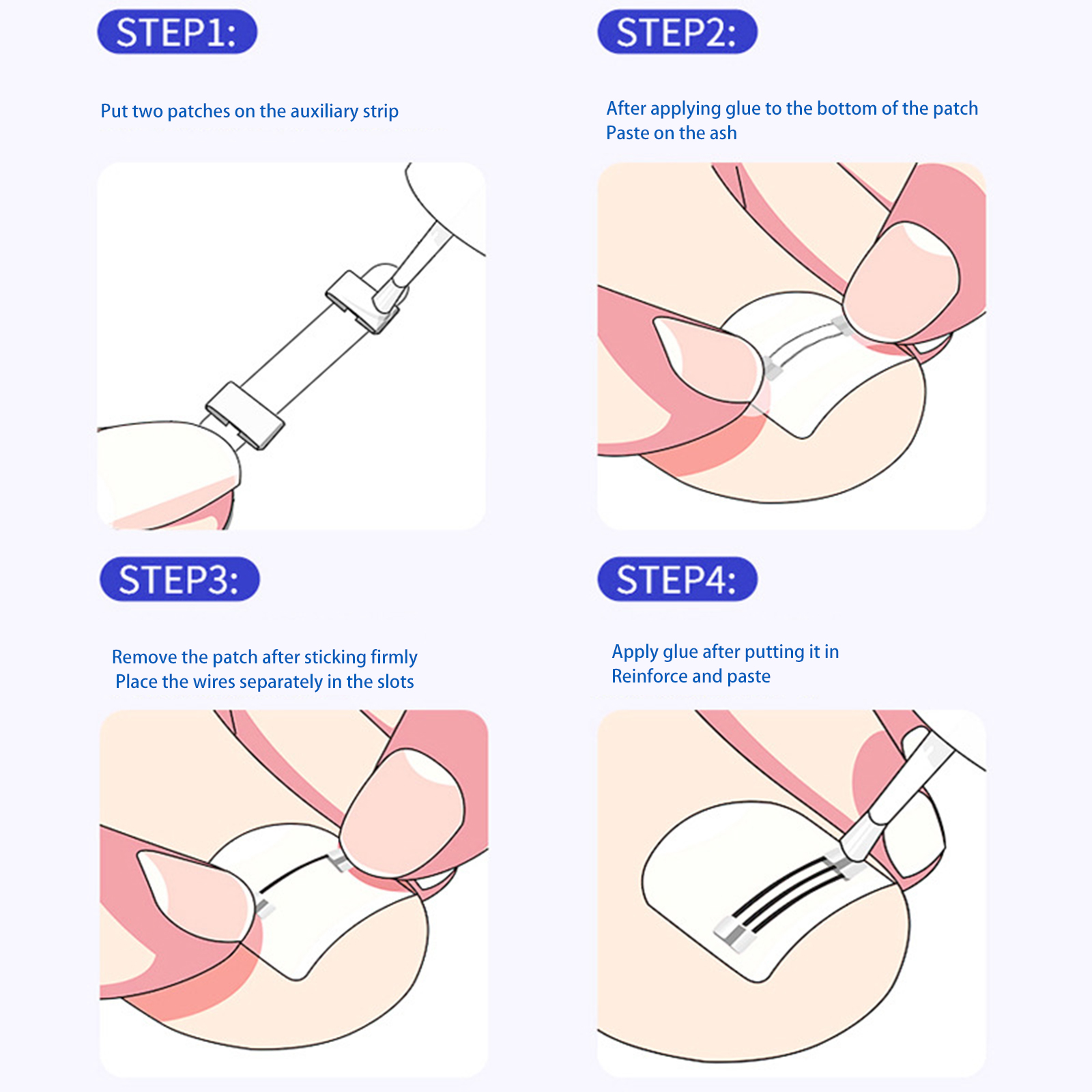 STEP1:

Put two patches on the auxiliary strip

STEP2:

After applying glue to the bottom of the patch
Paste on the ash

STEP3:

Remove the patch after sticking firmly
Place the wires separately in the slots

STEP4:

Apply glue after putting it in
Reinforce and paste