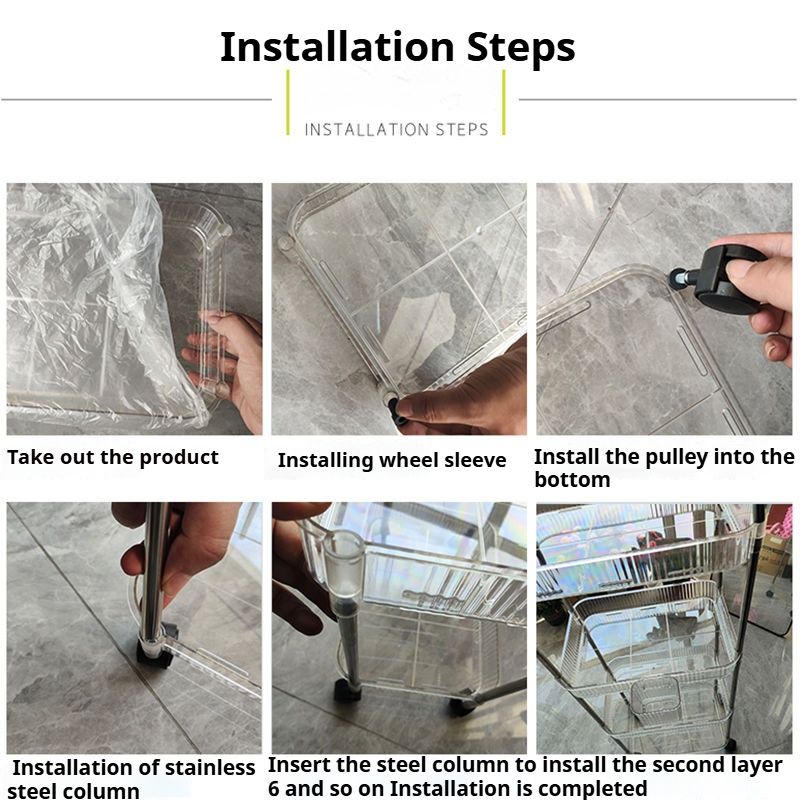 Installation Steps

INSTALLATION STEPS

Take out the product

Installing wheel sleeve

Install the pulley into the bottom

Installation of stainless steel column

Insert the steel column to install the second layer

6 and so on Installation is completed