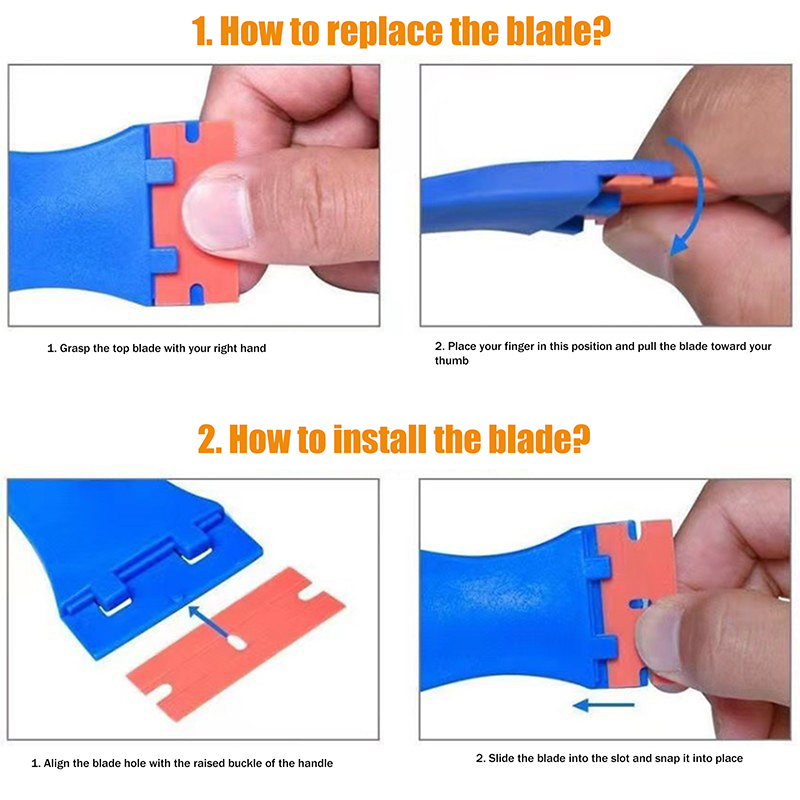 1. How to replace the blade?

1. Grasp the top blade with your right hand

2. Place your finger in this position and pull the blade toward your thumb

2. How to install the blade?

1. Align the blade hole with the raised buckle of the handle

2. Slide the blade into the slot and snap it into place