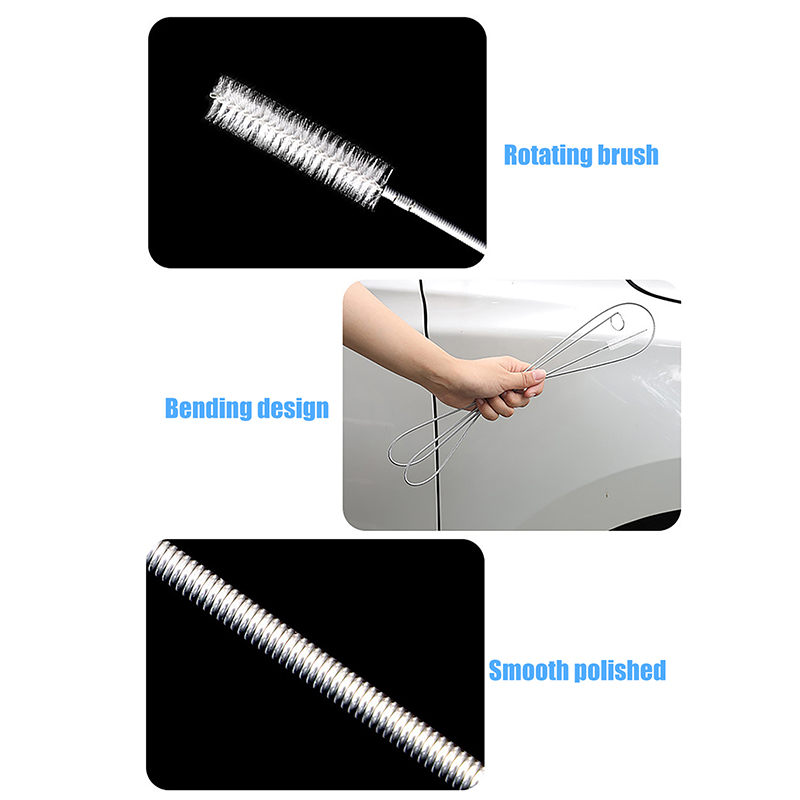 Rotating brush

Bending design

Smooth polished