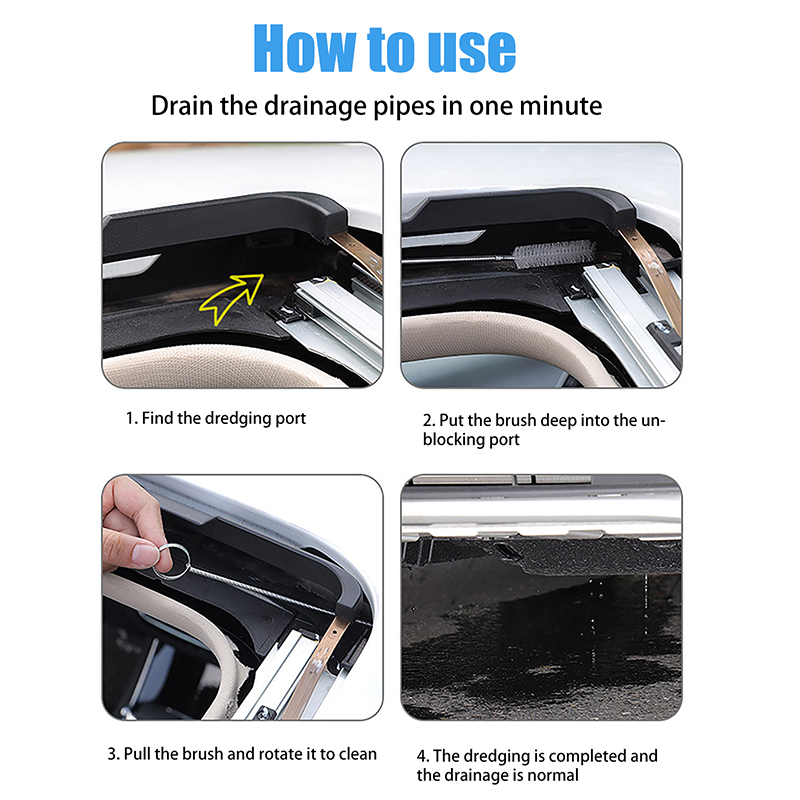 How to use

Drain the drainage pipes in one minute

1. Find the dredging port

2. Put the brush deep into the unblocking port

3. Pull the brush and rotate it to clean

4. The dredging is completed and the drainage is normal