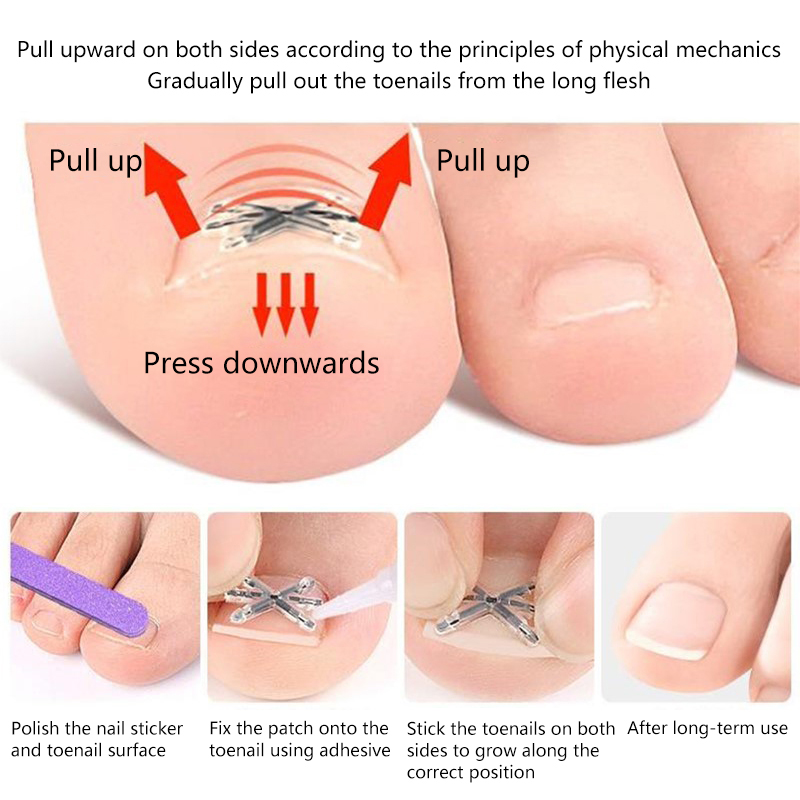 Pull upward on both sides according to the principles of physical mechanics
Gradually pull out the toenails from the long flesh

Pull up

Pull up

Press downwards

Polish the nail sticker and toenail surface

Fix the patch onto the toenail using adhesive

Stick the toenails on both sides to grow along the correct position

After long-term use