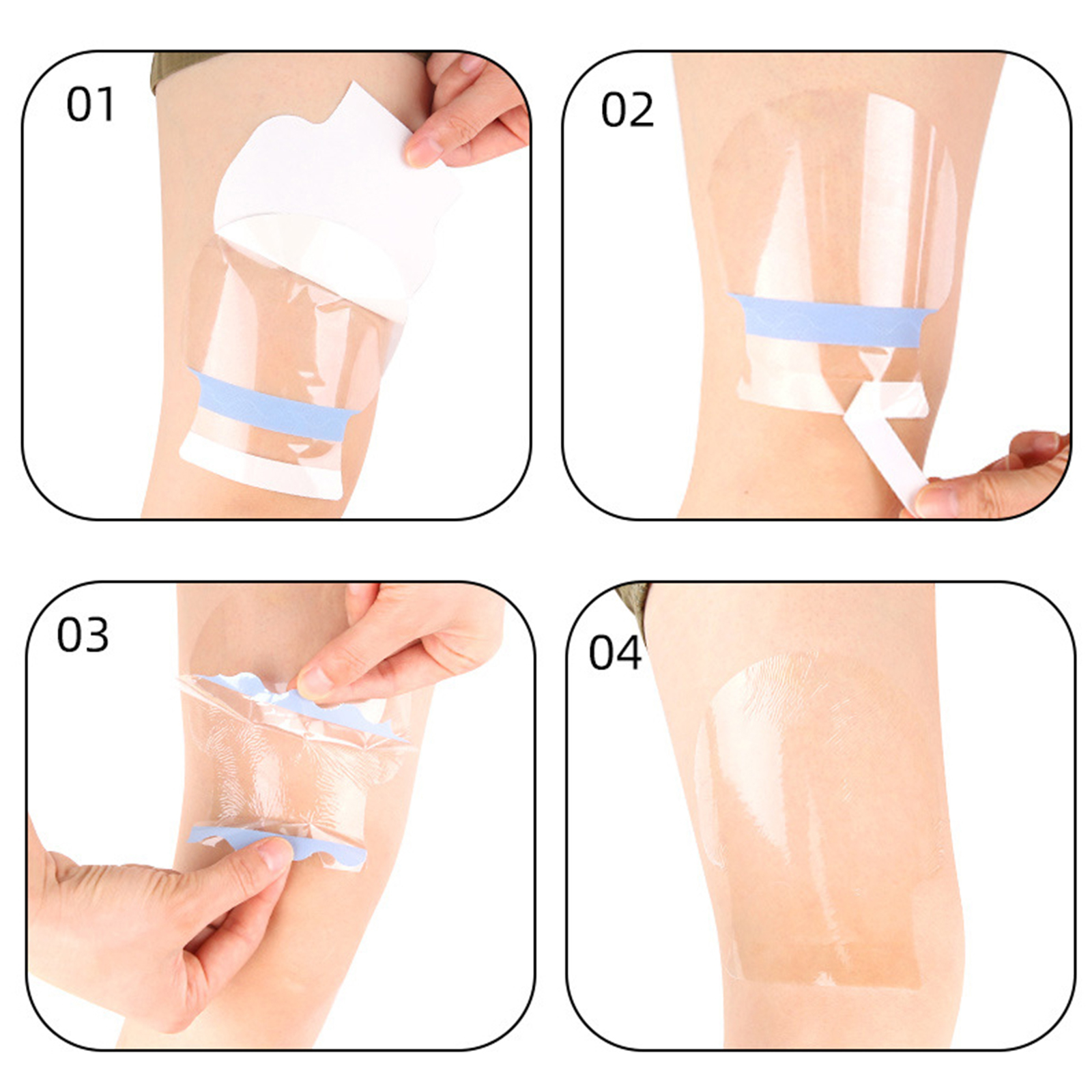 01

02

03

04