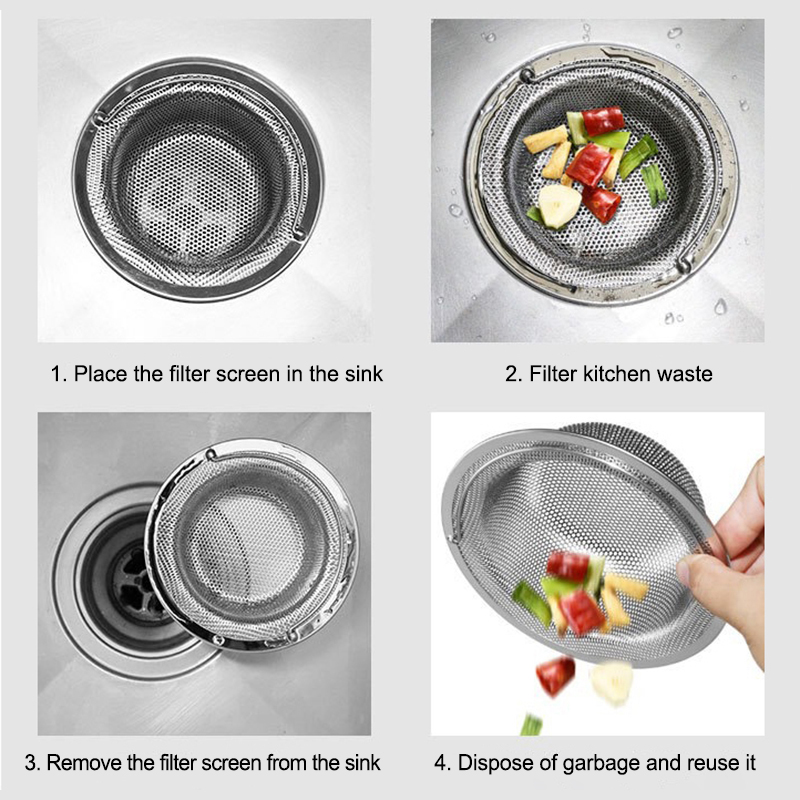 1. Place the filter screen in the sink

2. Filter kitchen waste

3. Remove the filter screen from the sink

4. Dispose of garbage and reuse it