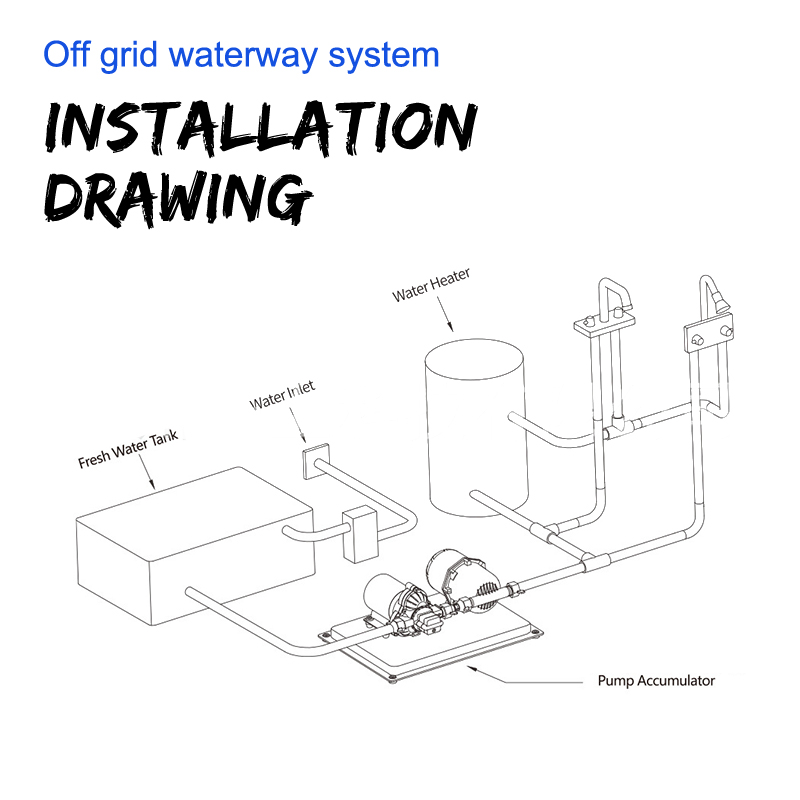 Off grid waterway system

INSTALLATION DRAWING

Water Heater

Water Inlet

Fresh Water Tank

Pump Accumulator