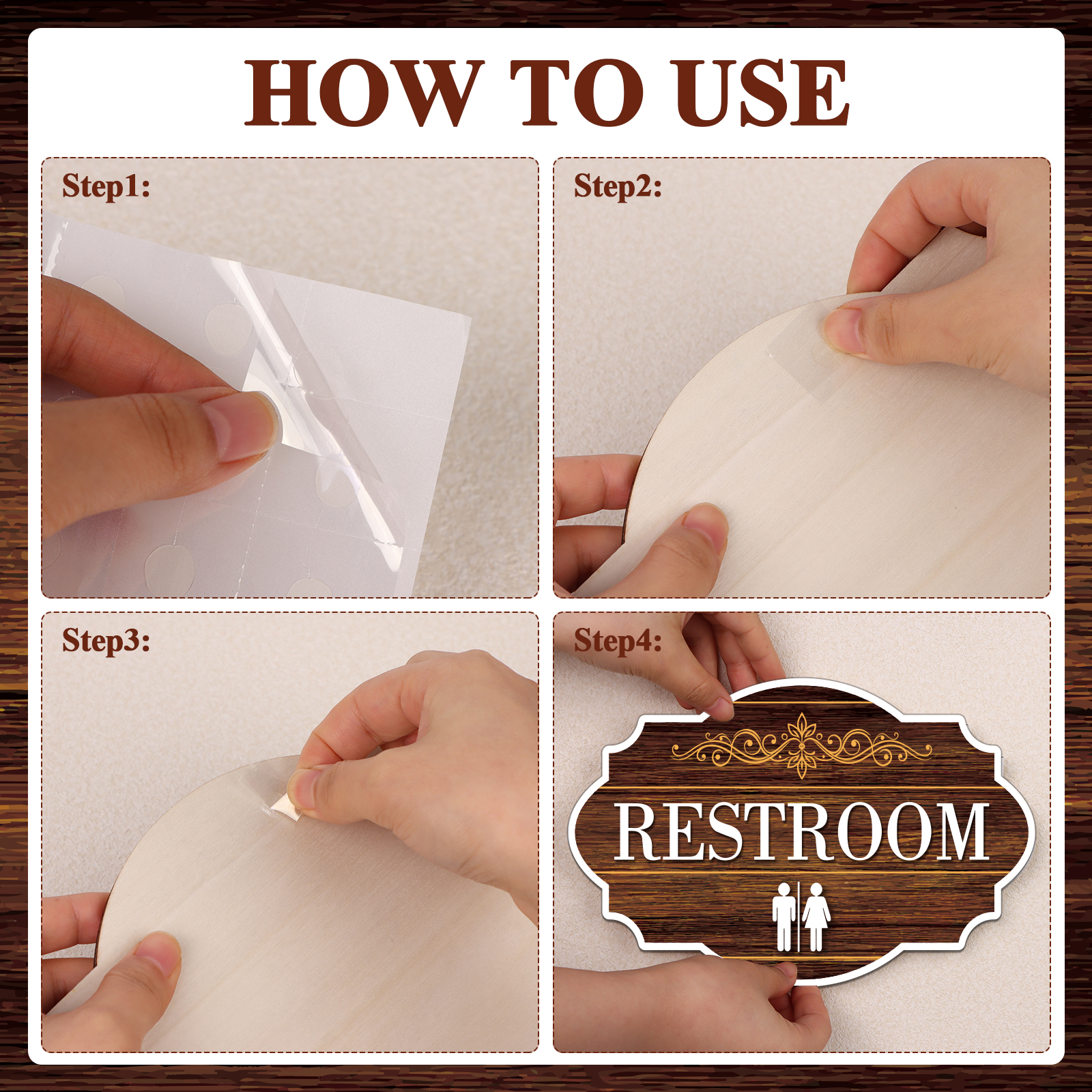 HOW TO USE

Step1:

Step2:

Step3:

Step4:

RESTROOM