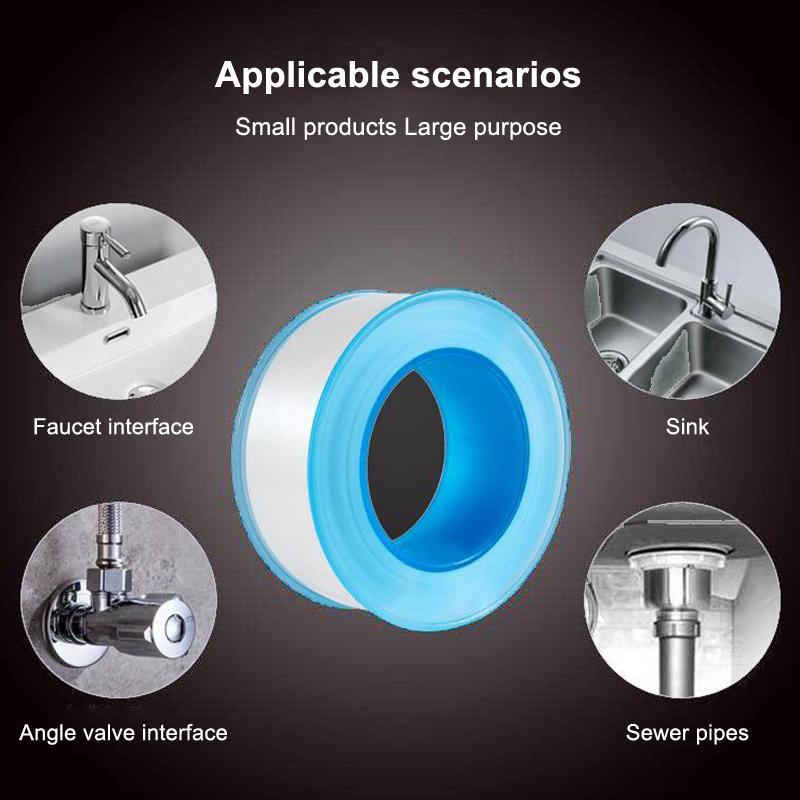 Applicable scenarios

Small products Large purpose

Faucet interface

Sink

Angle valve interface

Sewer pipes