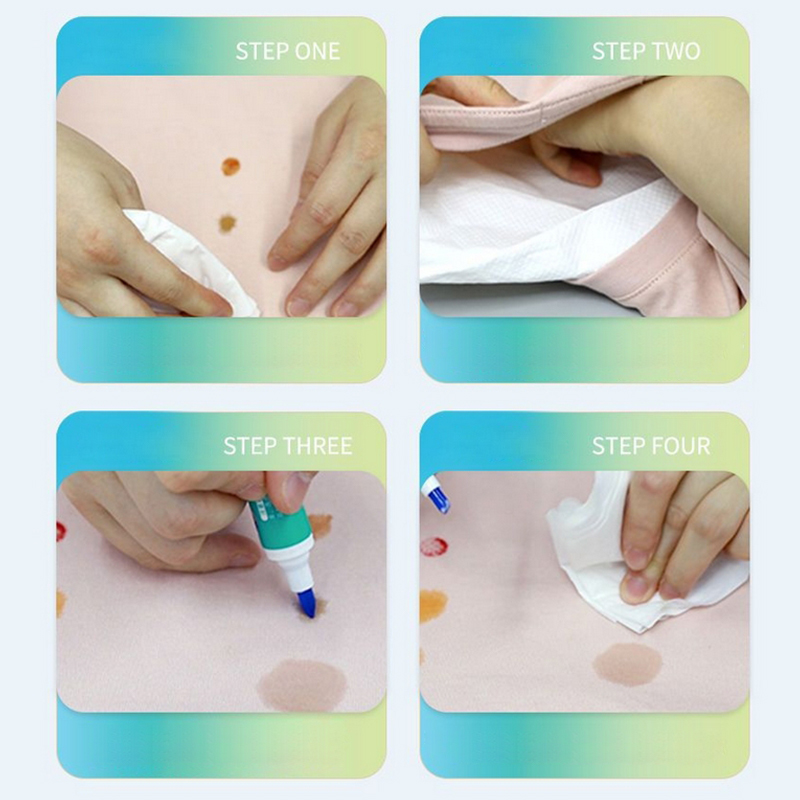 STEP ONE

STEP TWO

STEP THREE

STEP FOUR