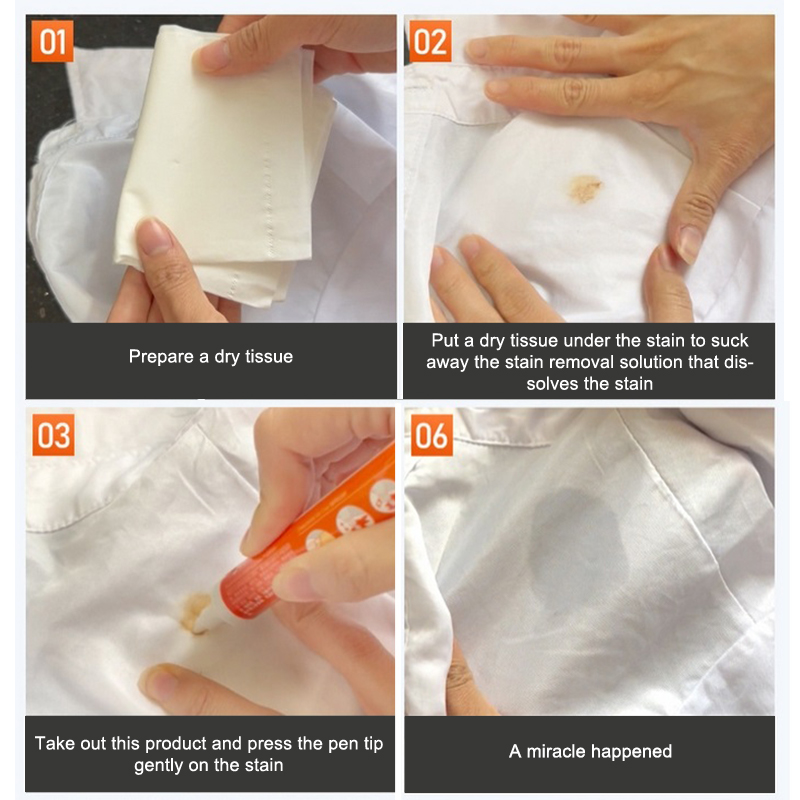 01

Prepare a dry tissue

02

Put a dry tissue under the stain to suck away the stain removal solution that dissolves the stain

03

Take out this product and press the pen tip gently on the stain

06

A miracle happened