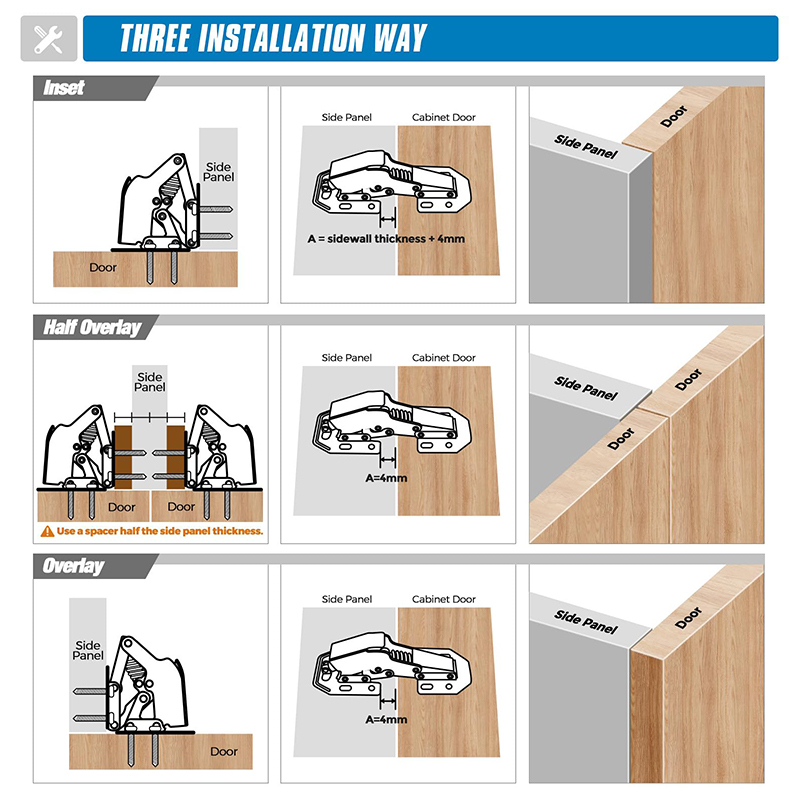 THREE INSTALLATION WAY

Inset

Side Panel

Door

Side Panel Cabinet Door

A = sidewall thickness + 4mm

Side Panel

Door

Half Overlay

Side Panel

Door Door

Use a spacer half the side panel thickness.

Side Panel Cabinet Door

A=4mm

Side Panel

Door

Door

Overlay

Side Panel

Door

Side Panel Cabinet Door

A=4mm

Side Panel

Door