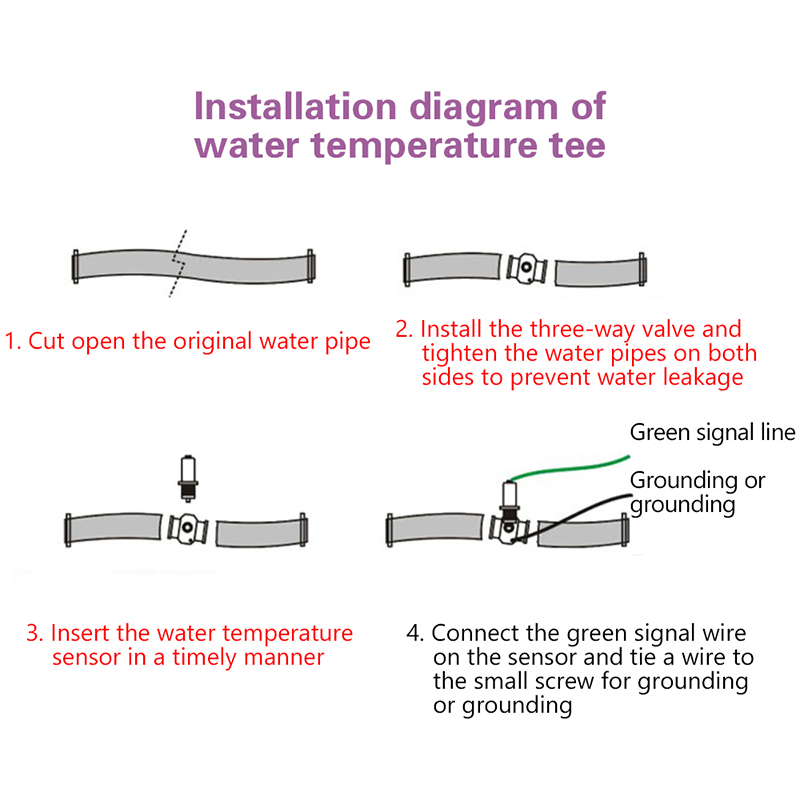 Installation diagram of water temperature tee

1. Cut open the original water pipe

2. Install the three-way valve and tighten the water pipes on both sides to prevent water leakage

Green signal line

Grounding or grounding

3. Insert the water temperature sensor in a timely manner

4. Connect the green signal wire on the sensor and tie a wire to the small screw for grounding or grounding