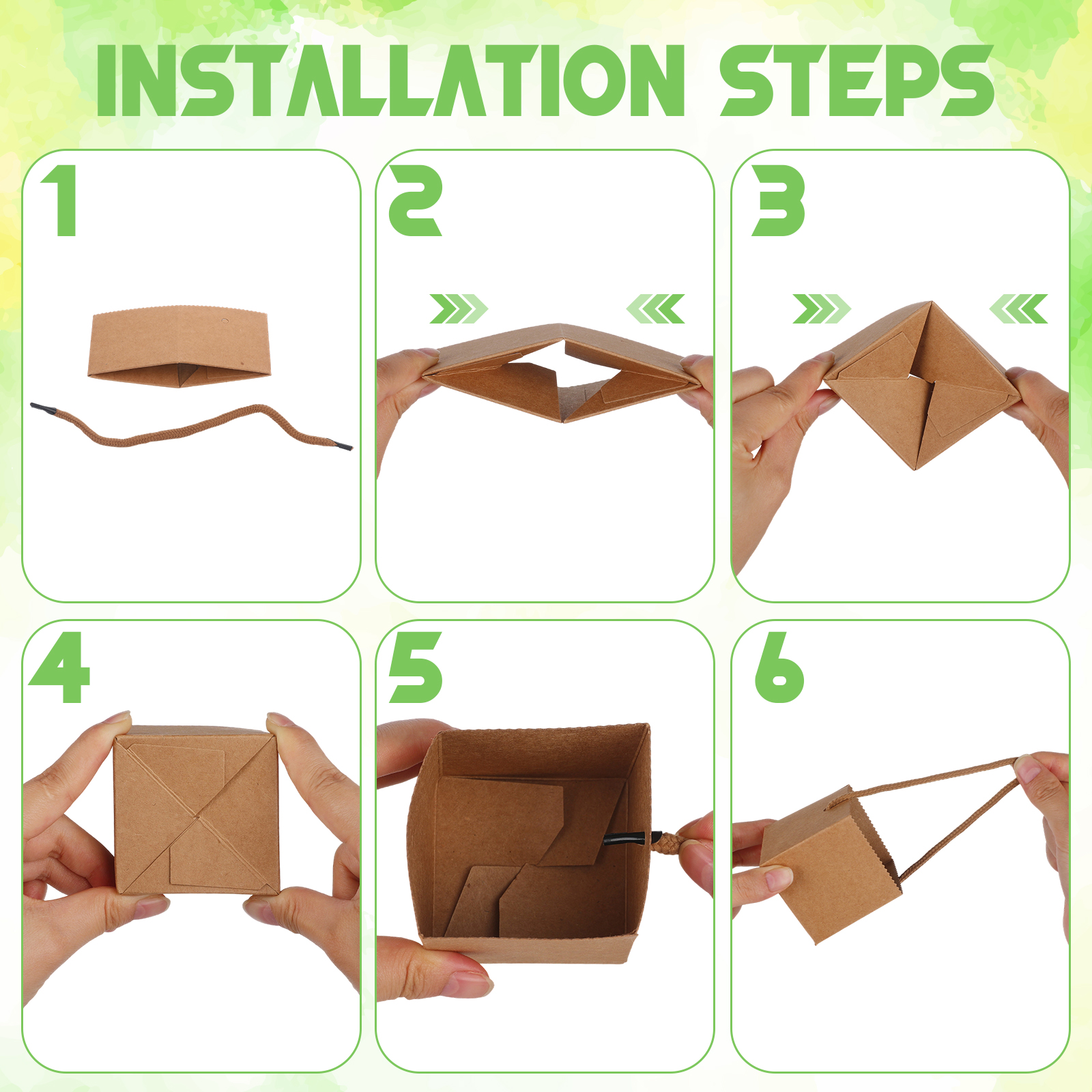 INSTALLATION STEPS

1

2

3

4

5

6