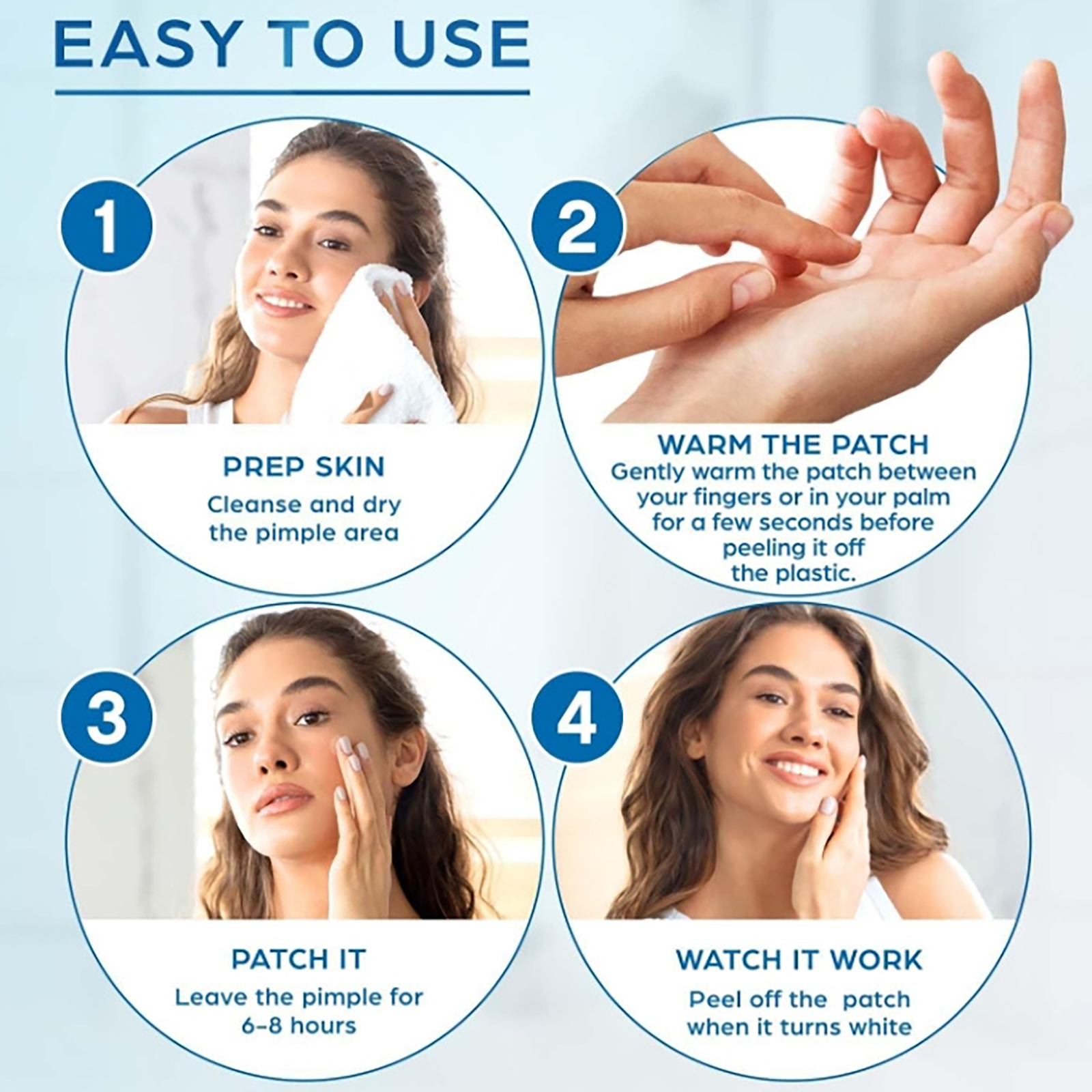 EASY TO USE

1

PREP SKIN
Cleanse and dry the pimple area

2

WARM THE PATCH
Gently warm the patch between your fingers or in your palm for a few seconds before peeling it off the plastic.

3

PATCH IT
Leave the pimple for 6–8 hours

4

WATCH IT WORK
Peel off the patch when it turns white