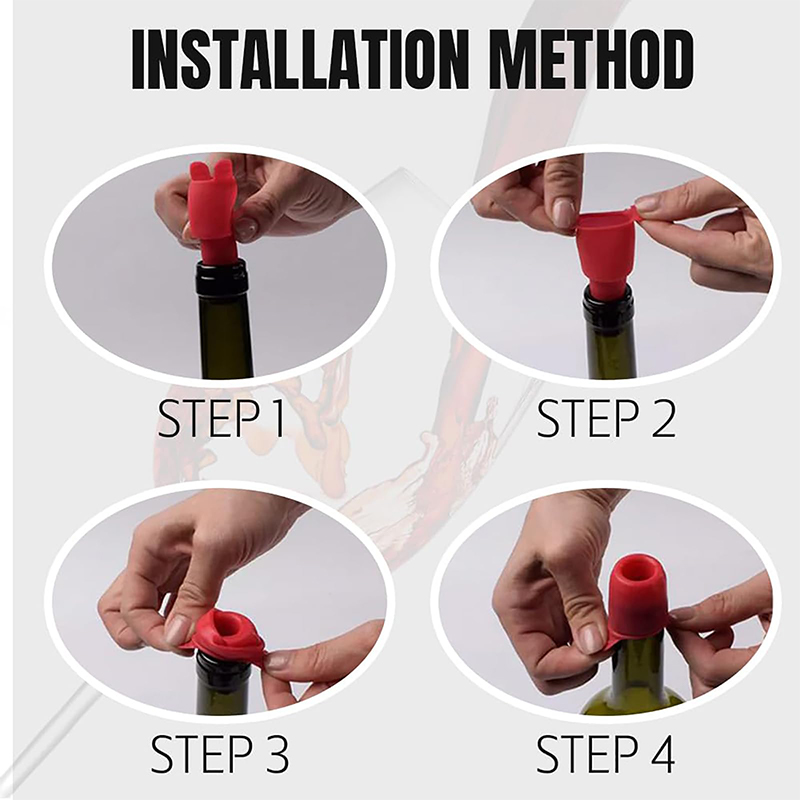 INSTALLATION METHOD

STEP 1

STEP 2

STEP 3

STEP 4