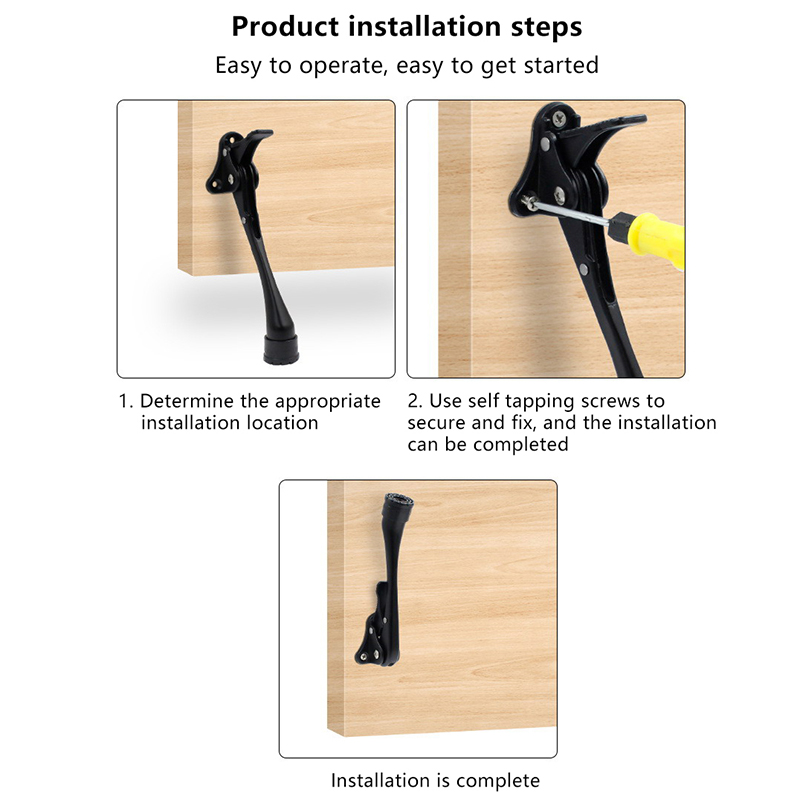 Product installation steps

Easy to operate, easy to get started

1. Determine the appropriate installation location

2. Use self tapping screws to secure and fix, and the installation can be completed

Installation is complete