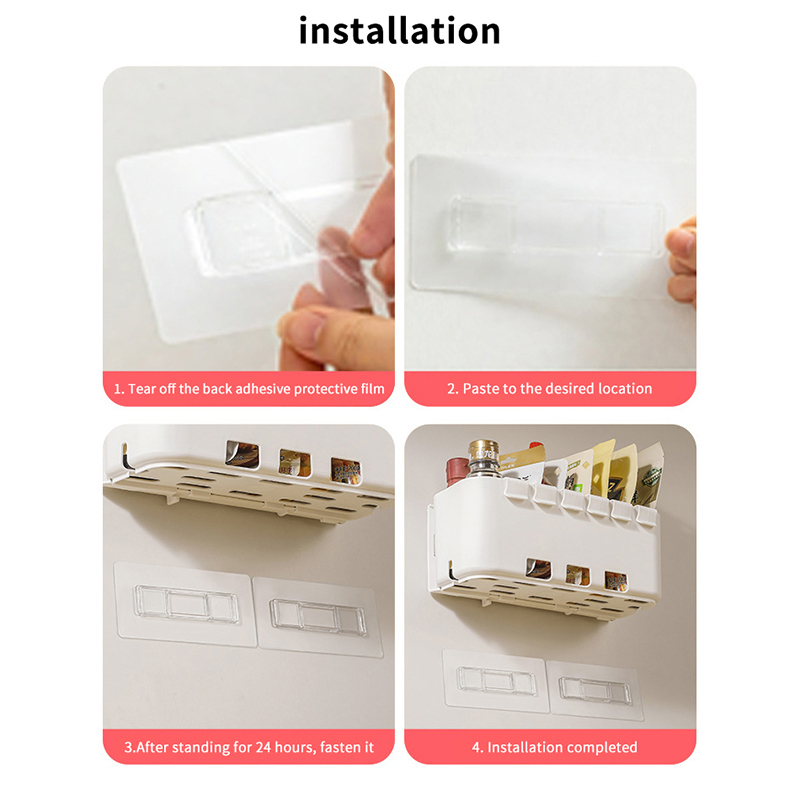 installation

1. Tear off the back adhesive protective film

2. Paste to the desired location

3.After standing for 24 hours, fasten it

4. Installation completed