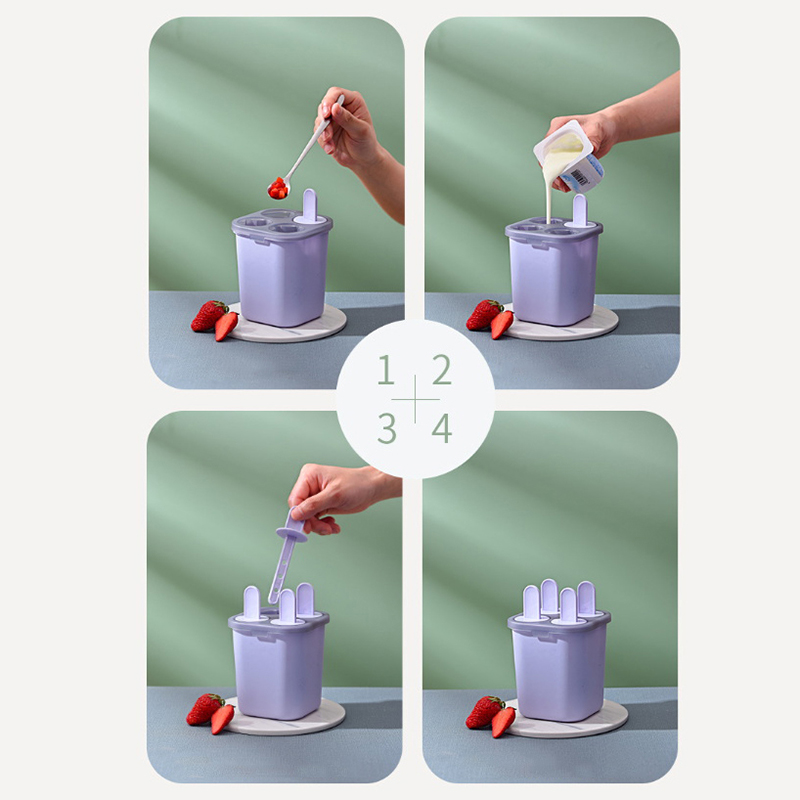 1 2
3 4