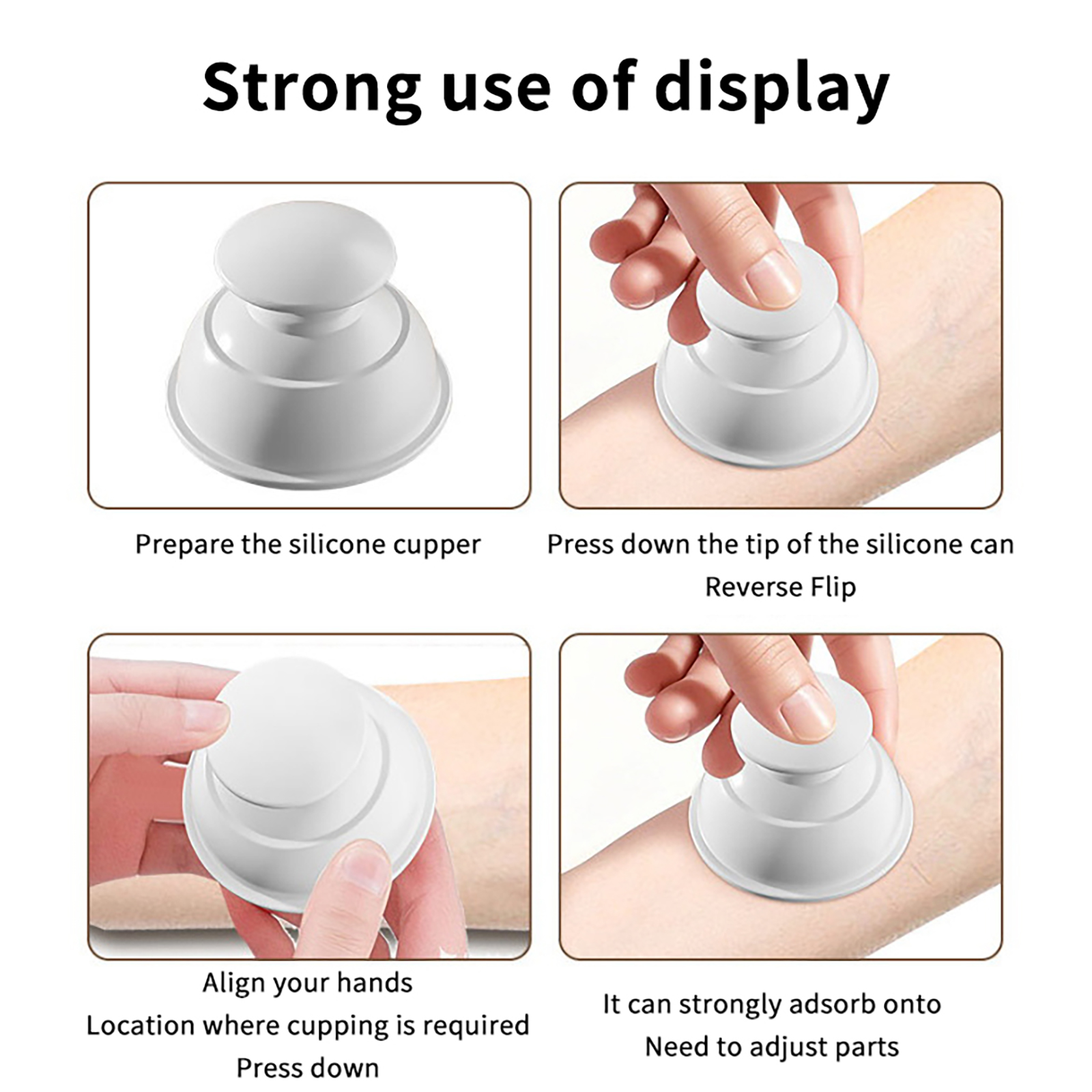 Strong use of display

Prepare the silicone cupper

Press down the tip of the silicone can Reverse Flip

Align your hands
Location where cupping is required
Press down

It can strongly adsorb onto
Need to adjust parts