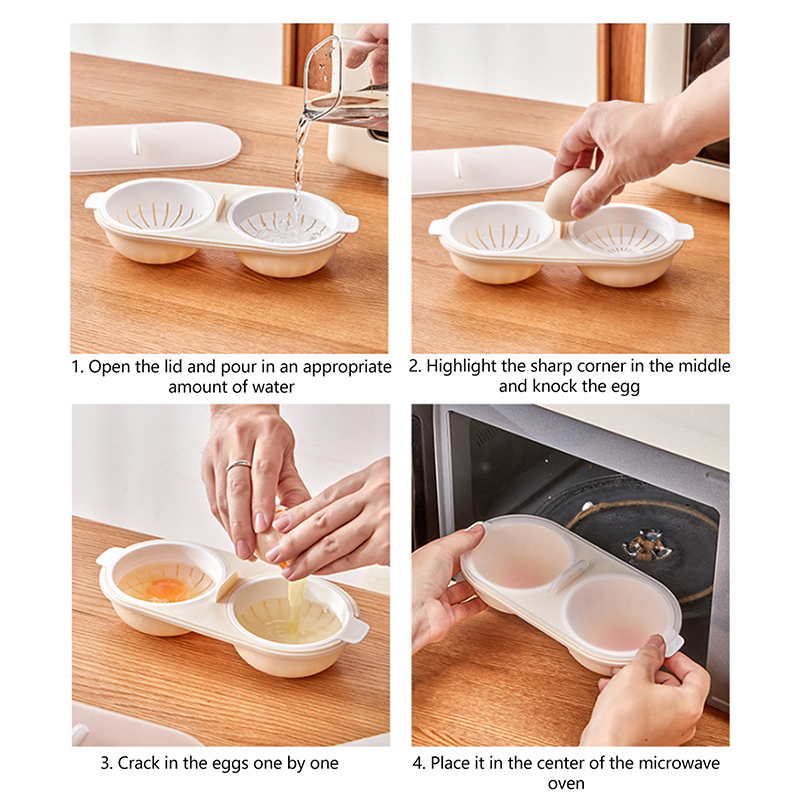 1. Open the lid and pour in an appropriate amount of water

2. Highlight the sharp corner in the middle and knock the egg

3. Crack in the eggs one by one

4. Place it in the center of the microwave oven