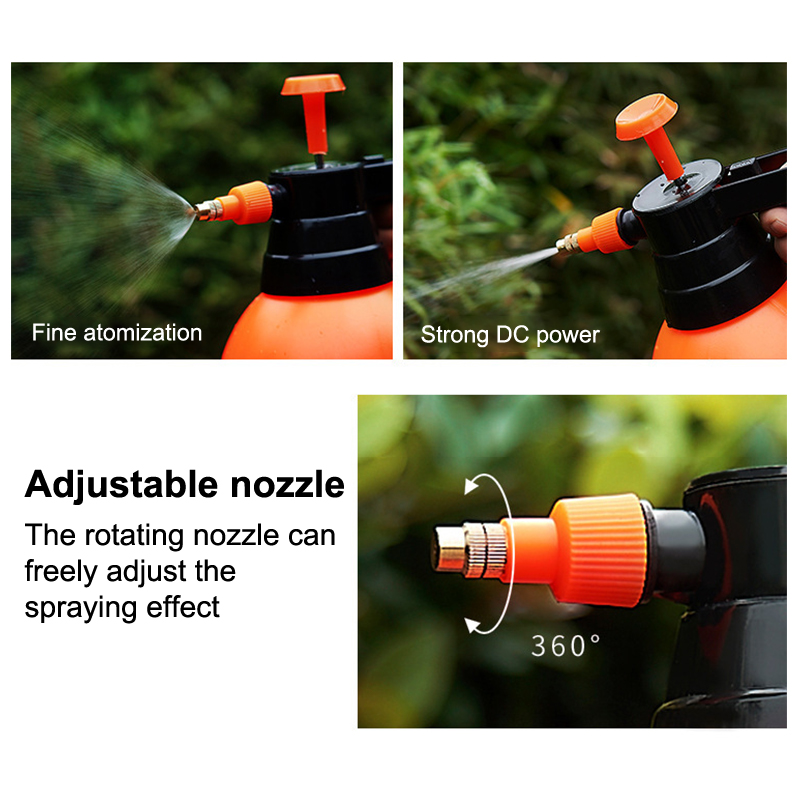 Fine atomization

Strong DC power

Adjustable nozzle

The rotating nozzle can freely adjust the spraying effect

360°