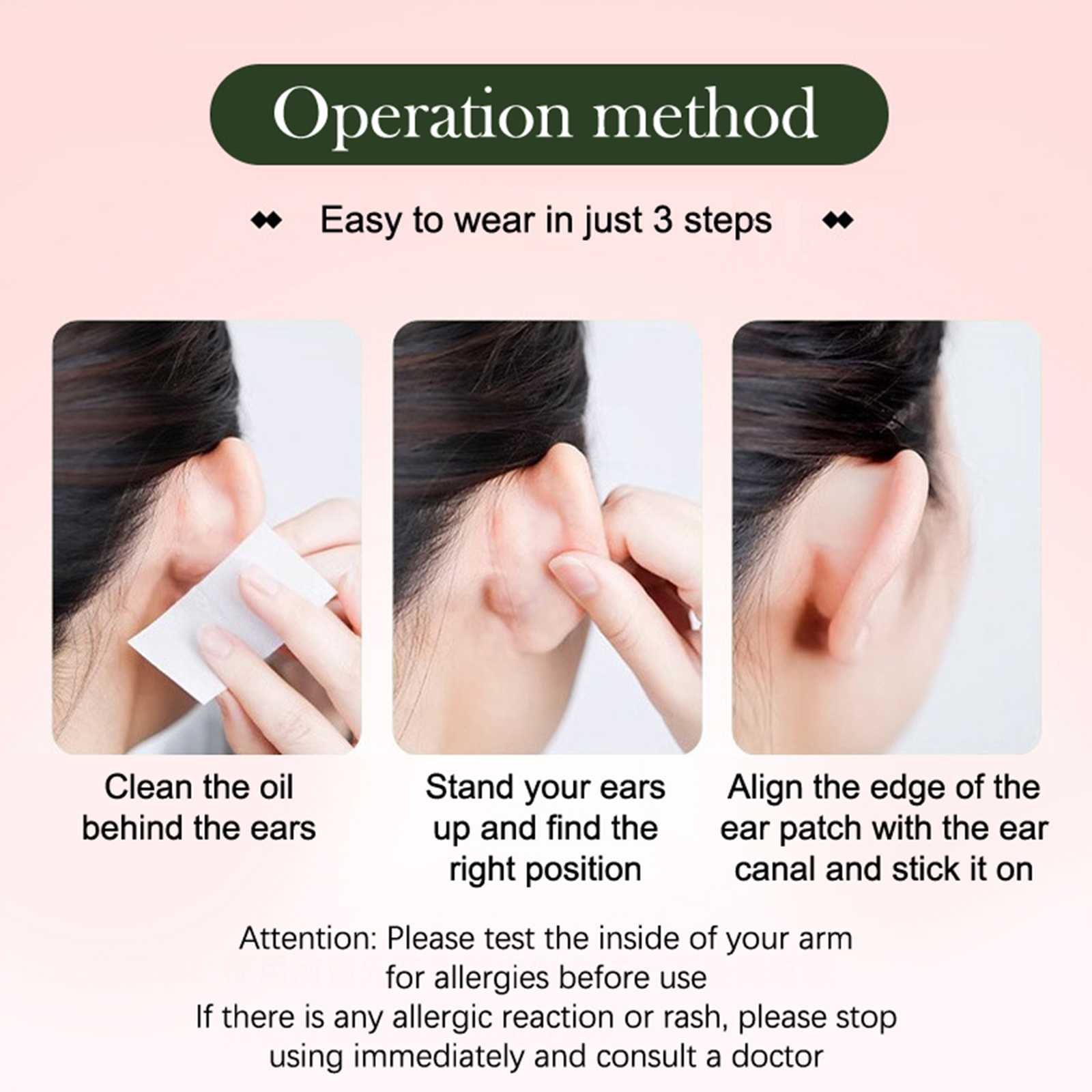 Operation method

Easy to wear in just 3 steps

Clean the oil behind the ears

Stand your ears up and find the right position

Align the edge of the ear patch with the ear canal and stick it on

Attention: Please test the inside of your arm for allergies before use
If there is any allergic reaction or rash, please stop using immediately and consult a doctor