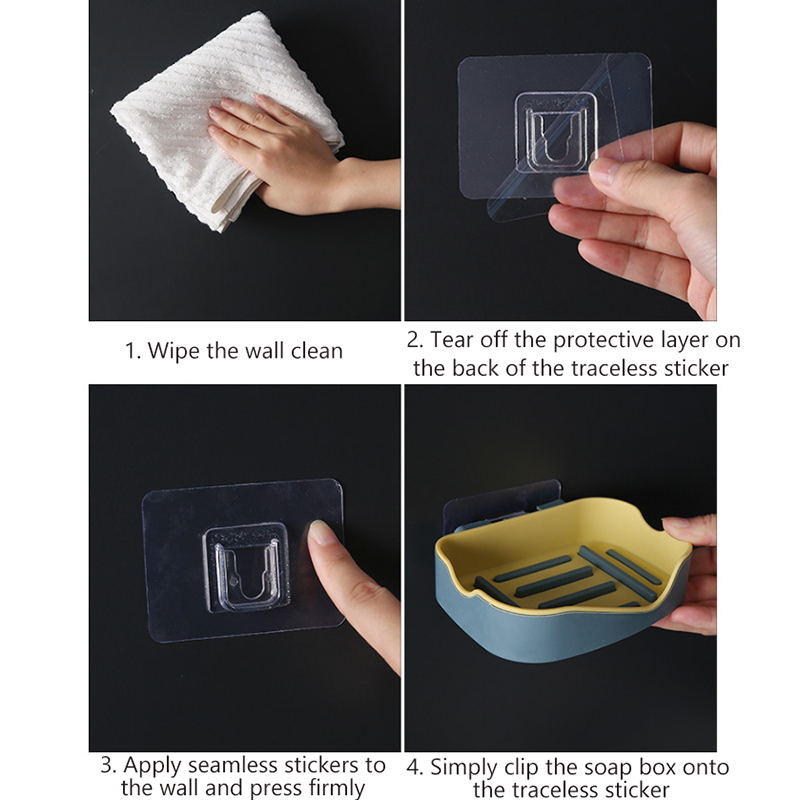 1. Wipe the wall clean

2. Tear off the protective layer on the back of the traceless sticker

3. Apply seamless stickers to the wall and press firmly

4. Simply clip the soap box onto the traceless sticker