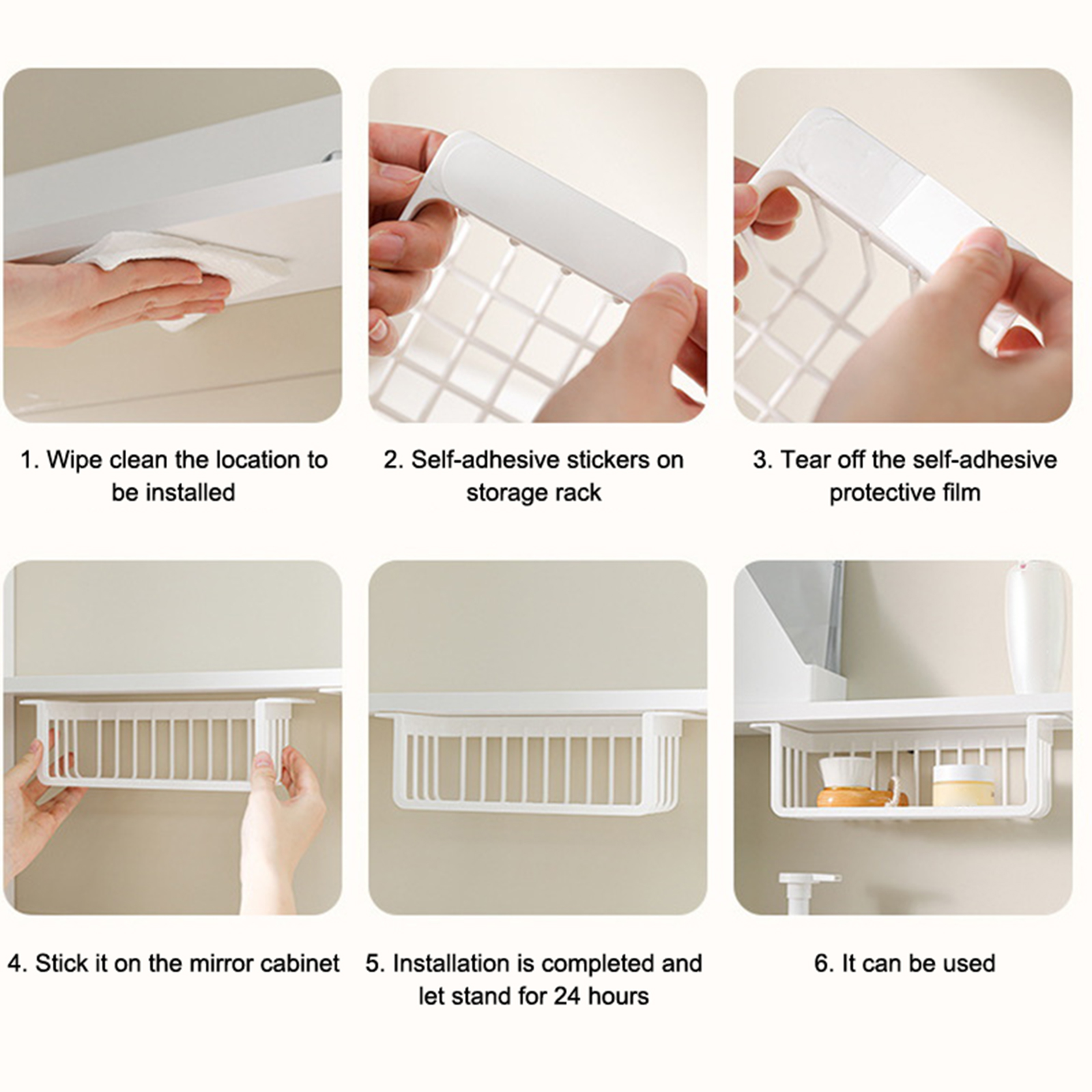 1. Wipe clean the location to be installed

2. Self-adhesive stickers on storage rack

3. Tear off the self-adhesive protective film

4. Stick it on the mirror cabinet

5. Installation is completed and let stand for 24 hours

6. It can be used